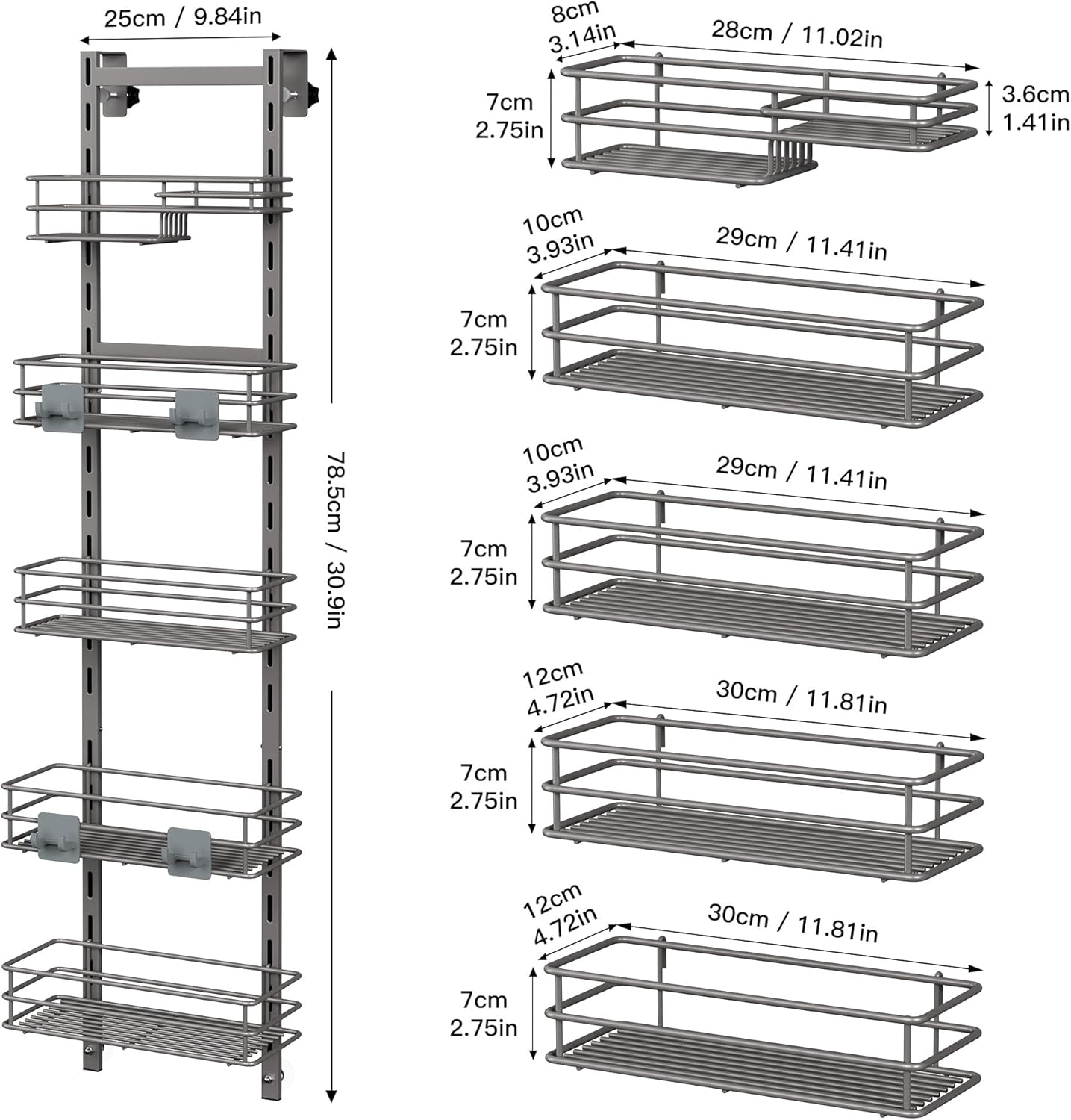 25cm / 9.84in

78.5cm / 30.9in

8cm
3.14in
28cm / 11.02in
7cm
2.75in
3.6cm
1.41in

10cm
3.93in
29cm / 11.41in
7cm
2.75in

10cm
3.93in
29cm / 11.41in
7cm
2.75in

12cm
4.72in
30cm / 11.81in
7cm
2.75in

12cm
4.72in
30cm / 11.81in
7cm
2.75in