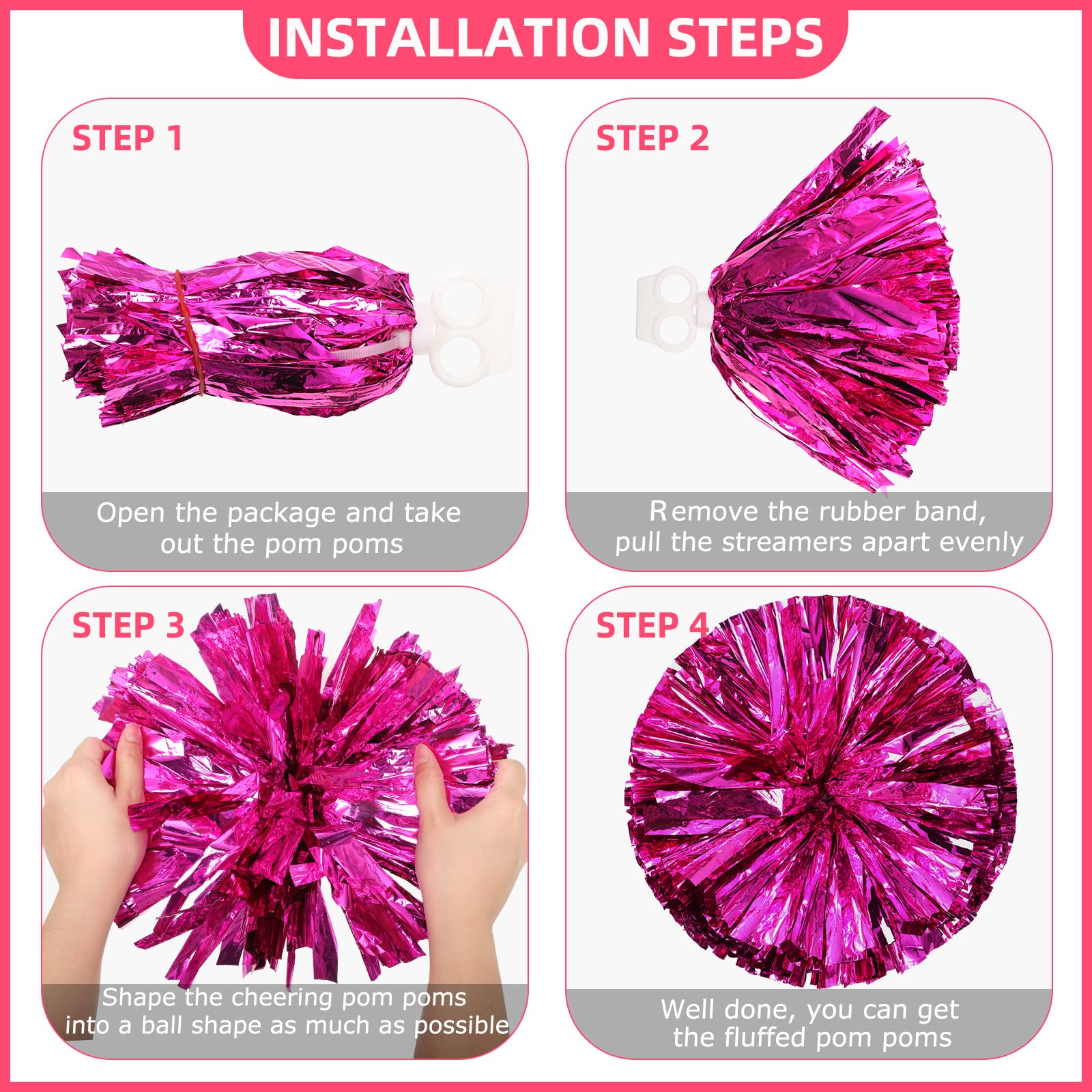 INSTALLATION STEPS

STEP 1

Open the package and take out the pom poms

STEP 2

Remove the rubber band, pull the streamers apart evenly

STEP 3

Shape the cheering pom poms into a ball shape as much as possible

STEP 4

Well done, you can get the fluffed pom poms