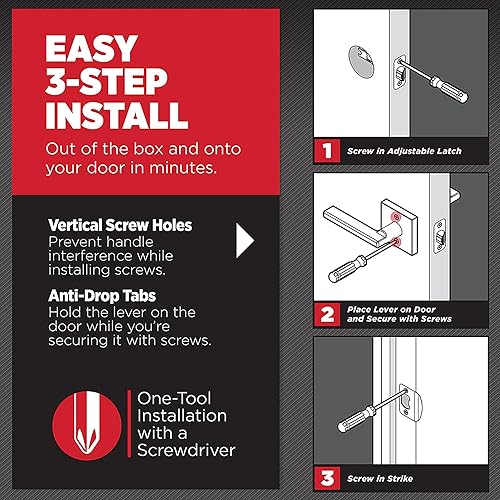 EASY 3-STEP INSTALL

Out of the box and onto your door in minutes.

Vertical Screw Holes
Prevent handle interference while installing screws.

Anti-Drop Tabs
Hold the lever on the door while you're securing it with screws.

One-Tool Installation with a Screwdriver

1 Screw in Adjustable Latch

2 Place Lever on Door and Secure with Screws

3 Screw in Strike