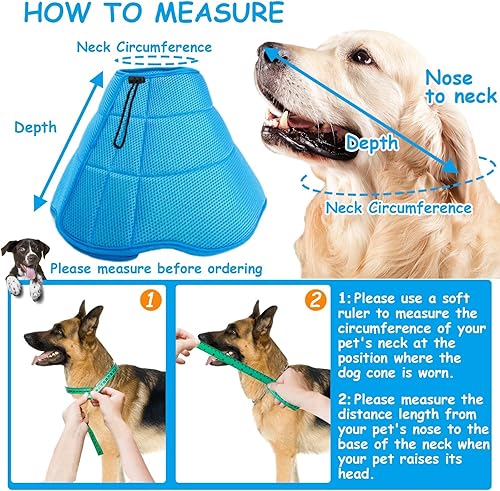 HOW TO MEASURE

Neck Circumference

Depth

Nose to neck

Depth

Neck Circumference

Please measure before ordering

1

2

1: Please use a soft ruler to measure the circumference of your pet's neck at the position where the dog cone is worn.

2: Please measure the distance length from your pet's nose to the base of the neck when your pet raises its head.