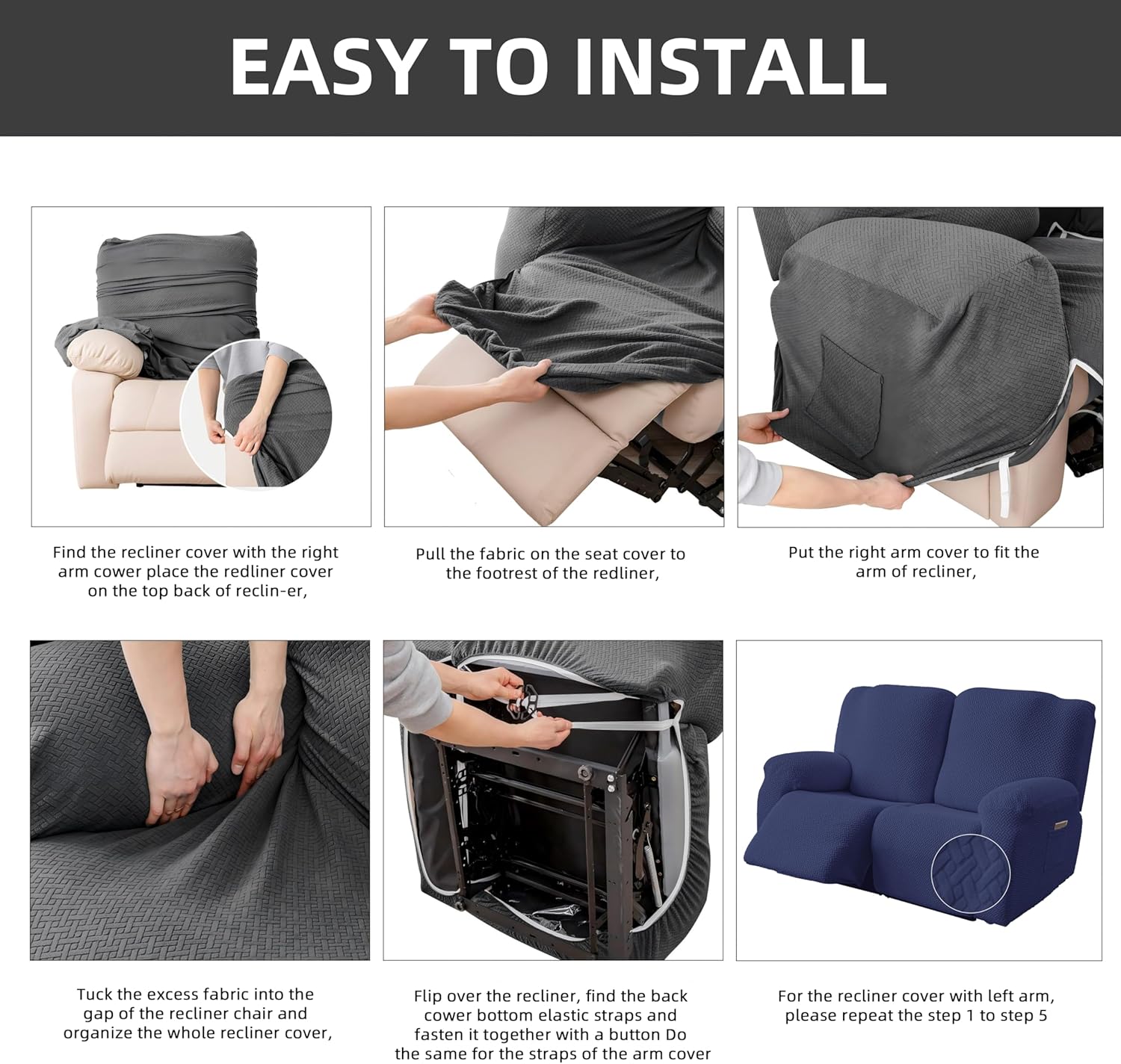 EASY TO INSTALL

Find the recliner cover with the right arm cower place the redliner cover on the top back of reclin-er,

Pull the fabric on the seat cover to the footrest of the redliner,

Put the right arm cover to fit the arm of recliner,

Tuck the excess fabric into the gap of the recliner chair and organize the whole recliner cover,

Flip over the recliner, find the back cower bottom elastic straps and fasten it together with a button Do the same for the straps of the arm cover

For the recliner cover with left arm, please repeat the step 1 to step 5