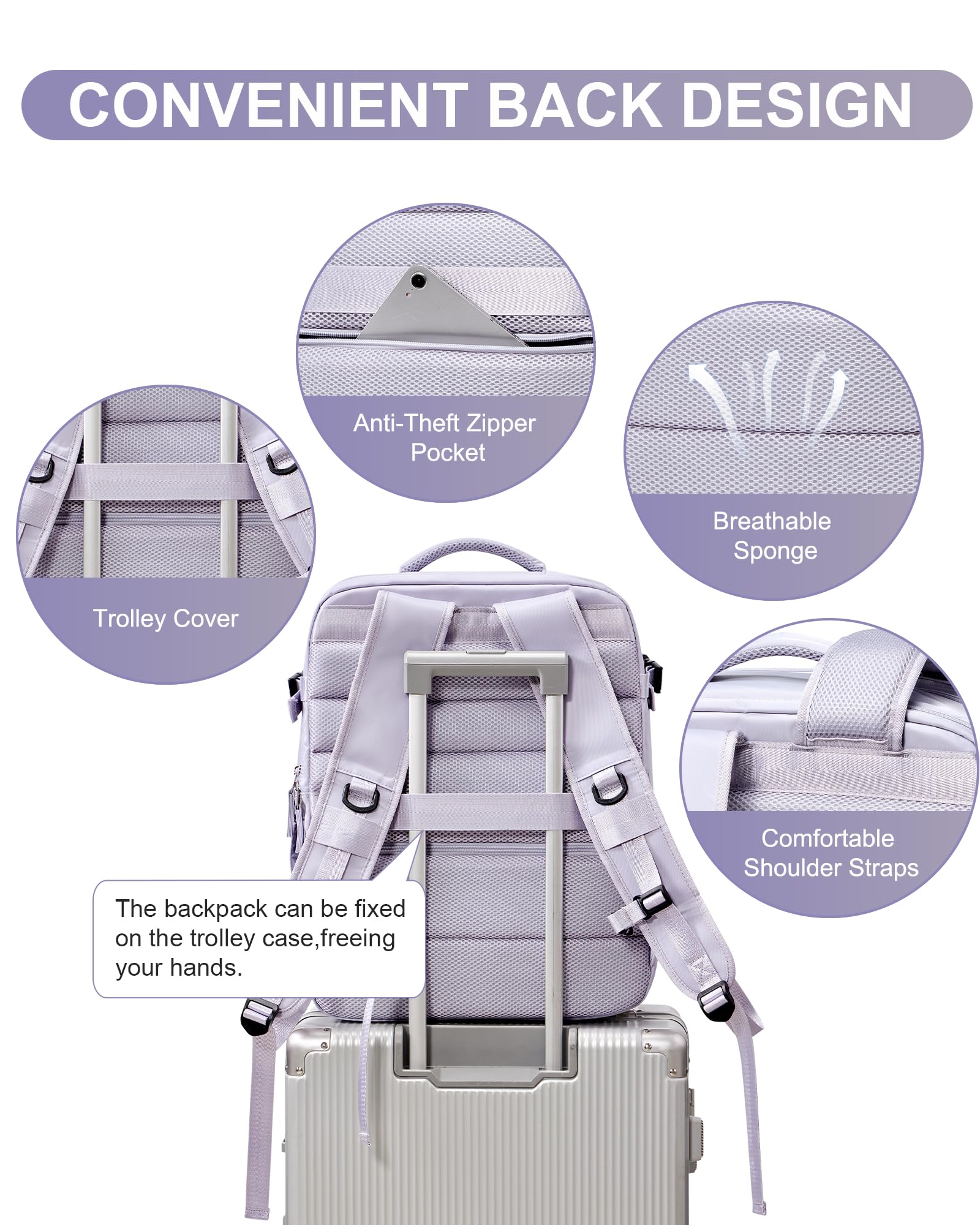 CONVENIENT BACK DESIGN

Anti-Theft Zipper Pocket

Breathable Sponge

Trolley Cover

Comfortable Shoulder Straps

The backpack can be fixed on the trolley case,freeing your hands.