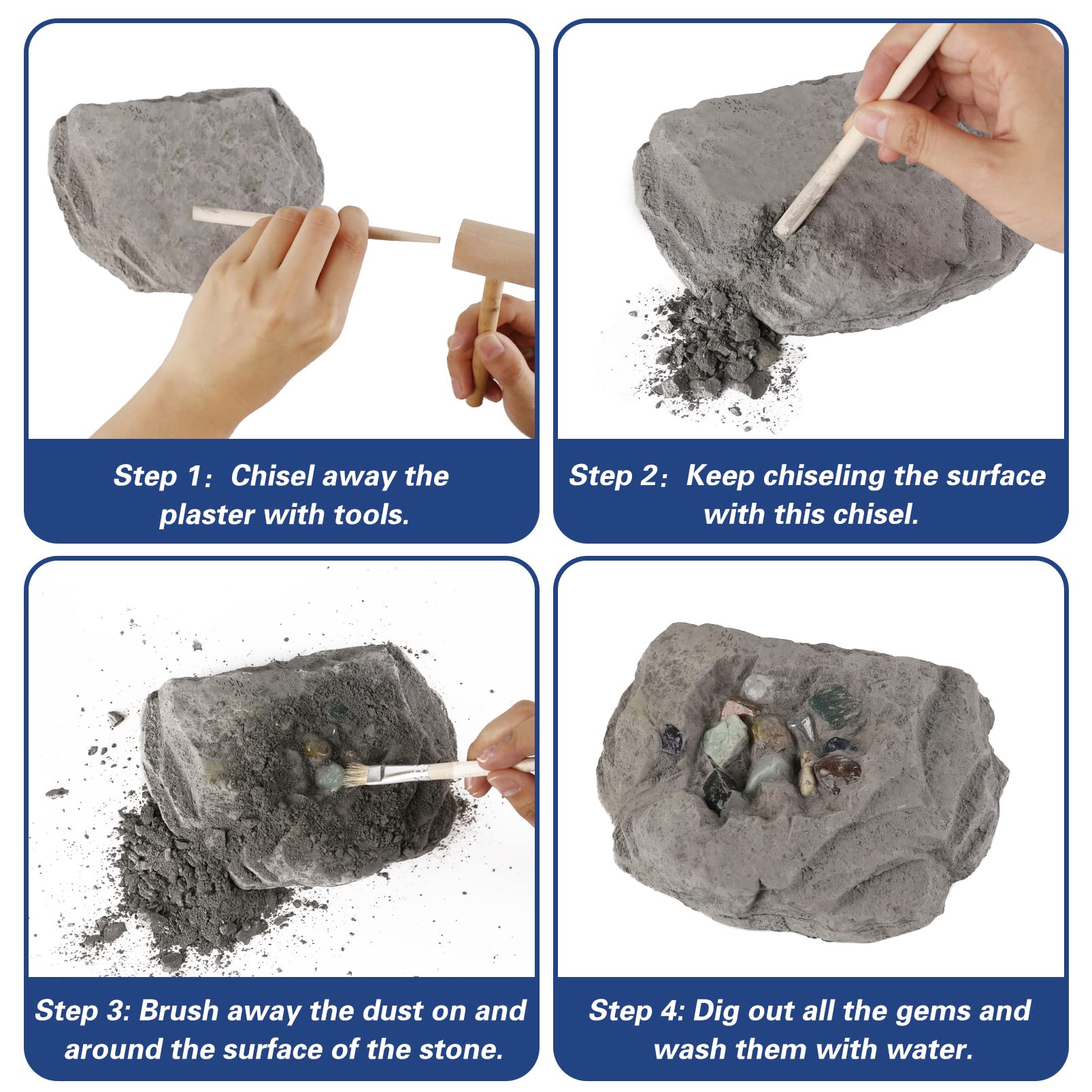 Step 1: Chisel away the plaster with tools.

Step 2: Keep chiseling the surface with this chisel.

Step 3: Brush away the dust on and around the surface of the stone.

Step 4: Dig out all the gems and wash them with water.