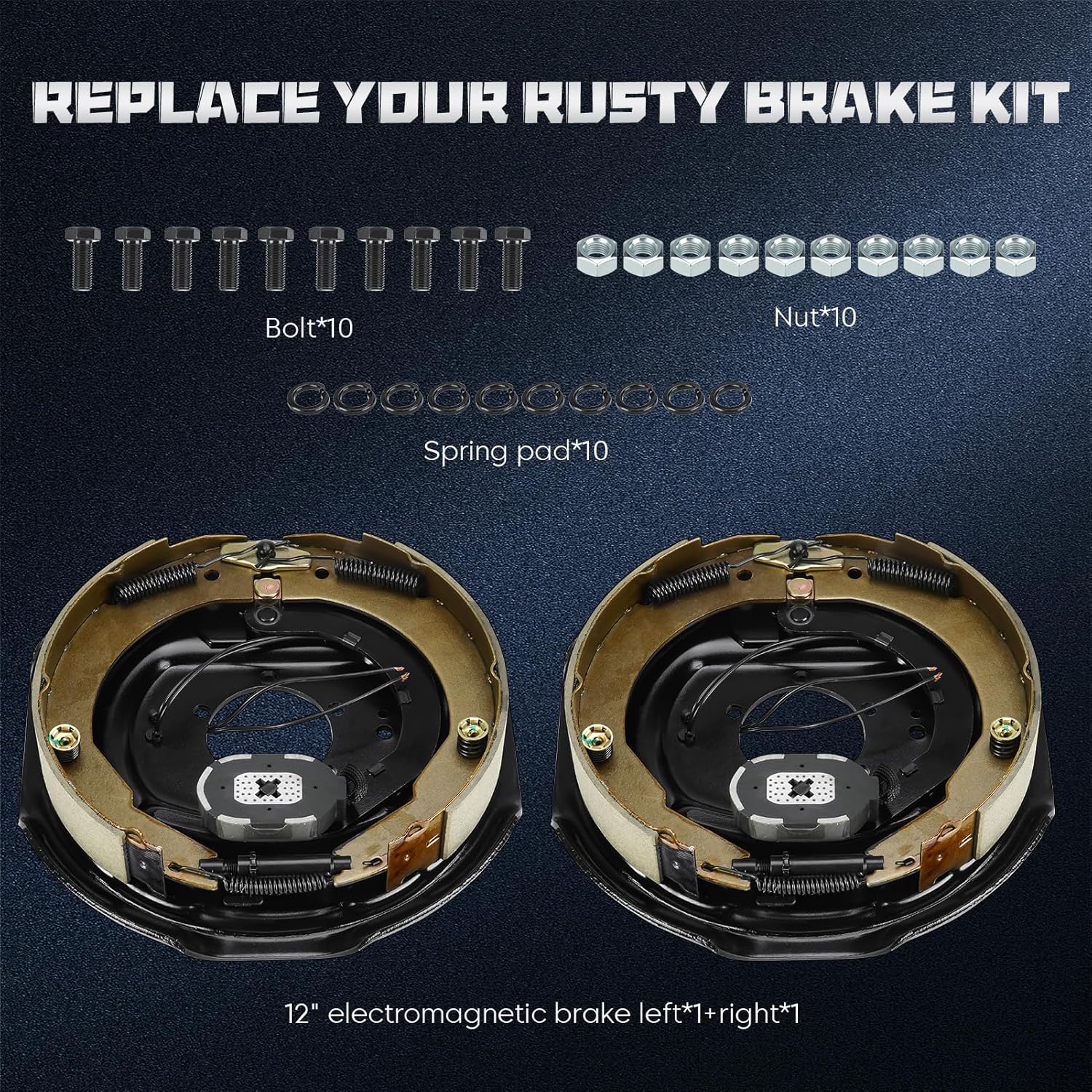 REPLACE YOUR RUSTY BRAKE KIT

Bolt*10

Nut*10

Spring pad*10

12" electromagnetic brake left*1+right*1