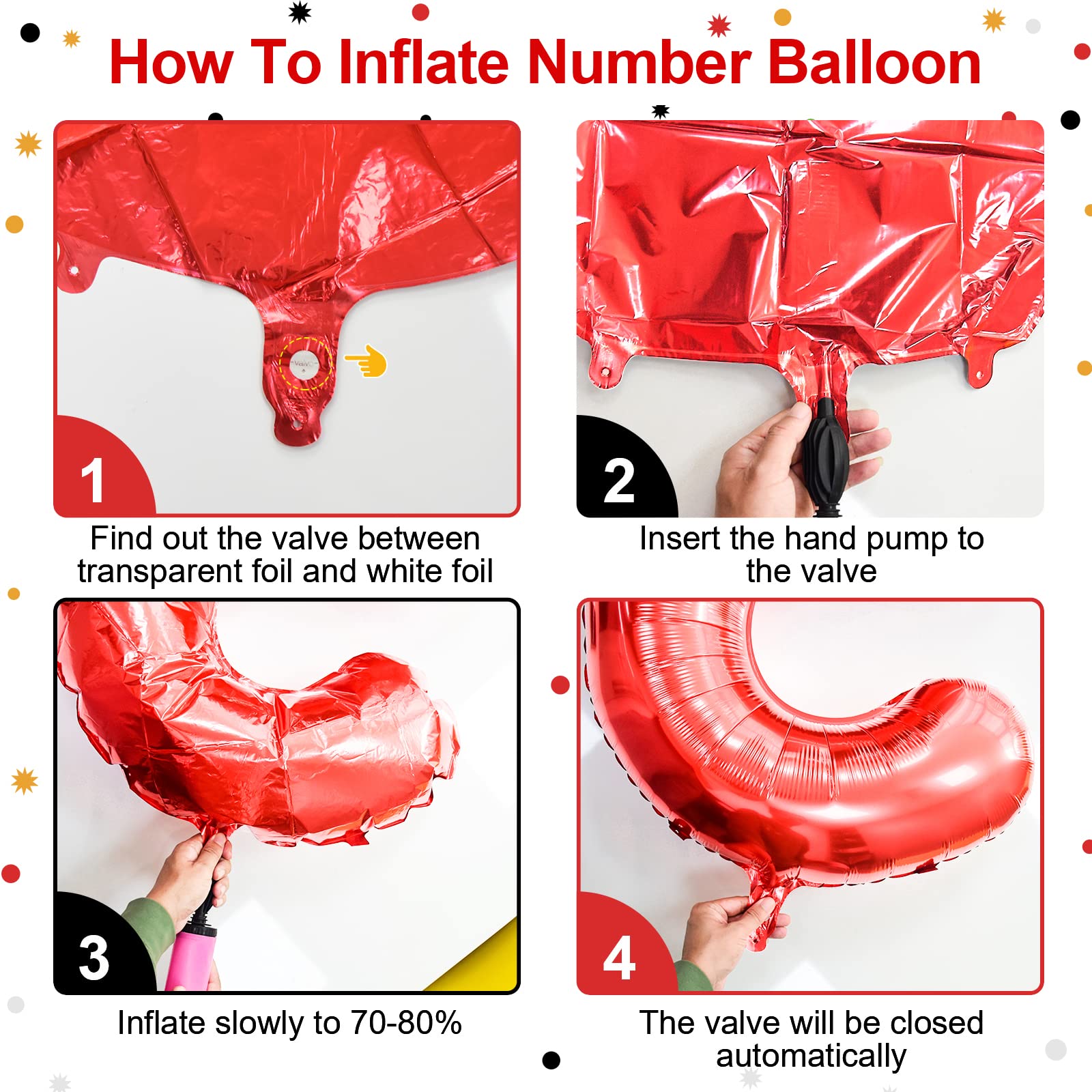 How To Inflate Number Balloon

Valve

1

Find out the valve between transparent foil and white foil

2

Insert the hand pump to the valve

3

Inflate slowly to 70-80%

4

The valve will be closed automatically