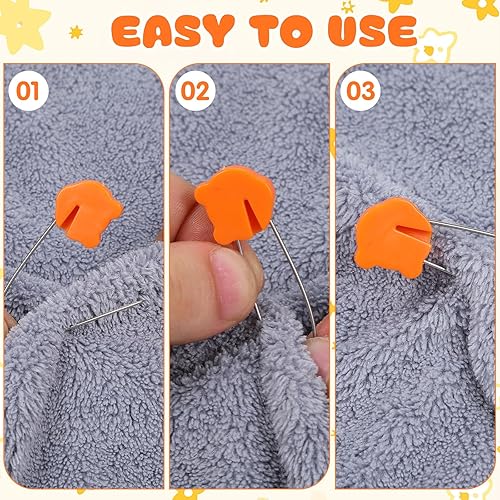 EASY TO USE

01

02

03