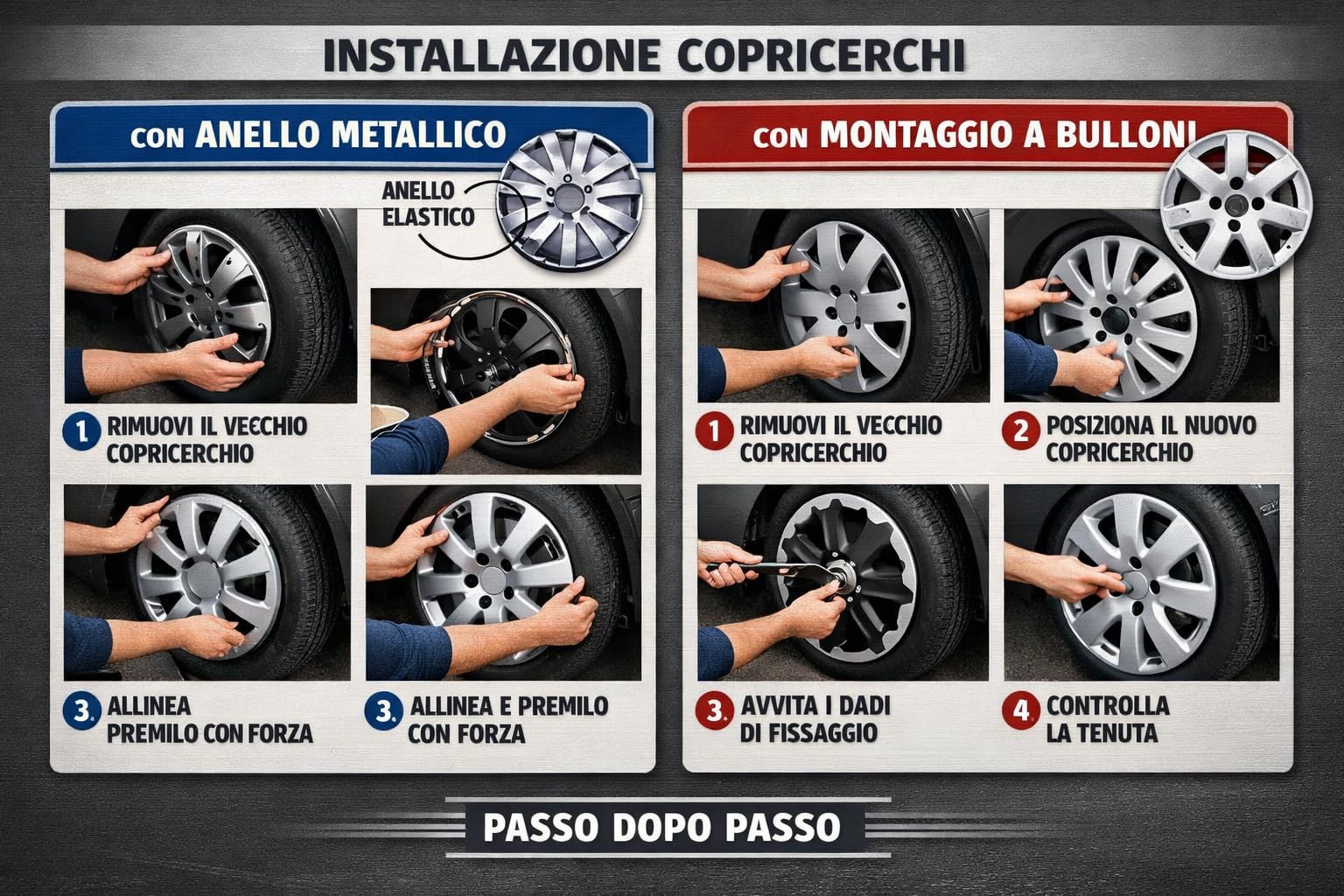 INSTALLAZIONE COPRICERCHI

CON ANELLO METALLICO

ANELLO ELASTICO

1 RIMUOVI IL VECCHIO COPRICERCHIO

3. ALLINEA PREMILO CON FORZA

3. ALLINEA E PREMILO CON FORZA

CON MONTAGGIO A BULLONI

1 RIMUOVI IL VECCHIO COPRICERCHIO

2 POSIZIONA IL NUOVO COPRICERCHIO

3. AVVITA I DADI DI FISSAGGIO

4 CONTROLLA LA TENUTA

PASSO DOPO PASSO