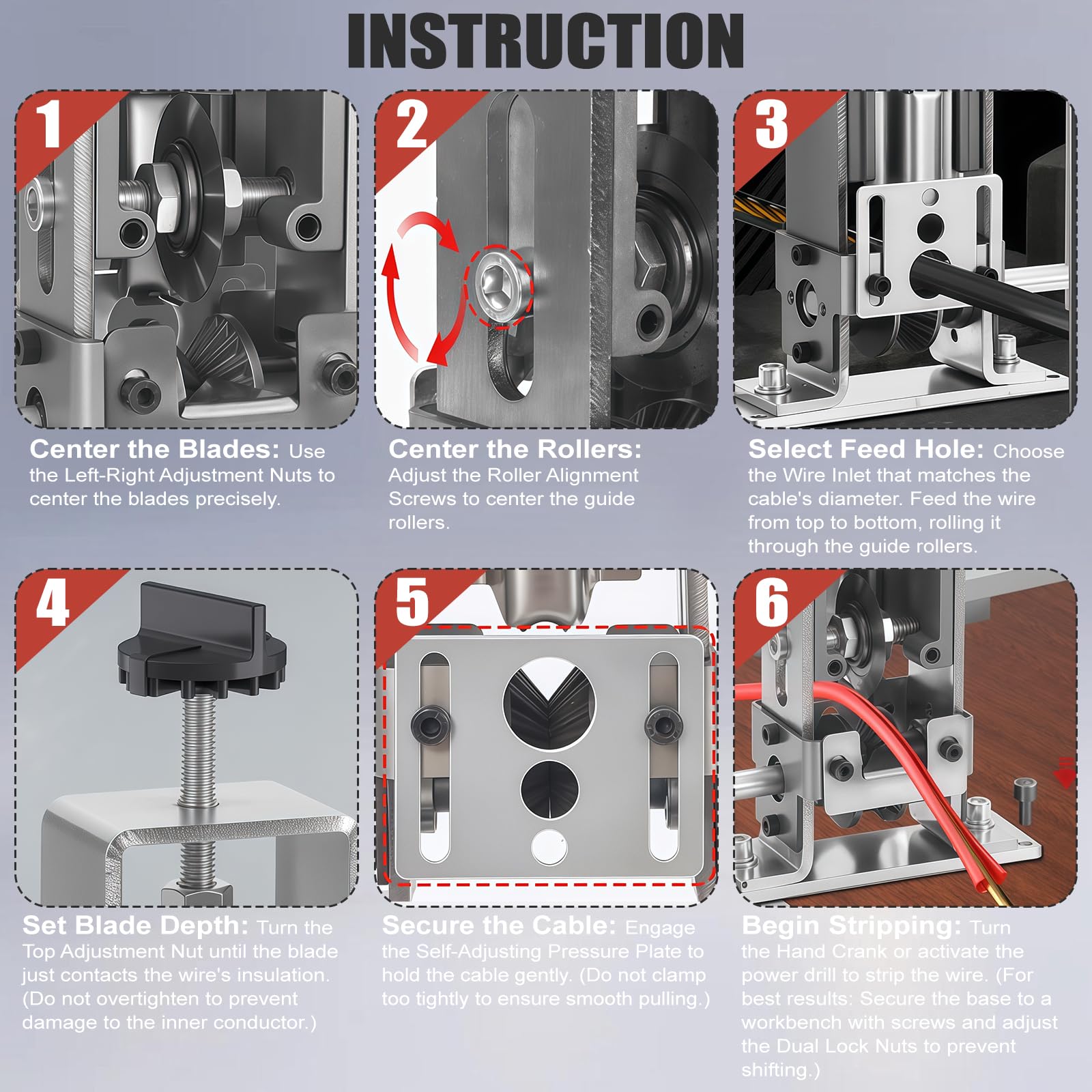 INSTRUCTION

1

Center the Blades: Use the Left-Right Adjustment Nuts to center the blades precisely.

2

Center the Rollers: Adjust the Roller Alignment Screws to center the guide rollers.

3

Select Feed Hole: Choose the Wire Inlet that matches the cable's diameter. Feed the wire from top to bottom, rolling it through the guide rollers.

4

Set Blade Depth: Turn the Top Adjustment Nut until the blade just contacts the wire's insulation. (Do not overtighten to prevent damage to the inner conductor.)

5

Secure the Cable: Engage the Self-Adjusting Pressure Plate to hold the cable gently. (Do not clamp too tightly to ensure smooth pulling.)

6

Begin Stripping: Turn the Hand Crank or activate the power drill to strip the wire. (For best results: Secure the base to a workbench with screws and adjust the Dual Lock Nuts to prevent shifting.)