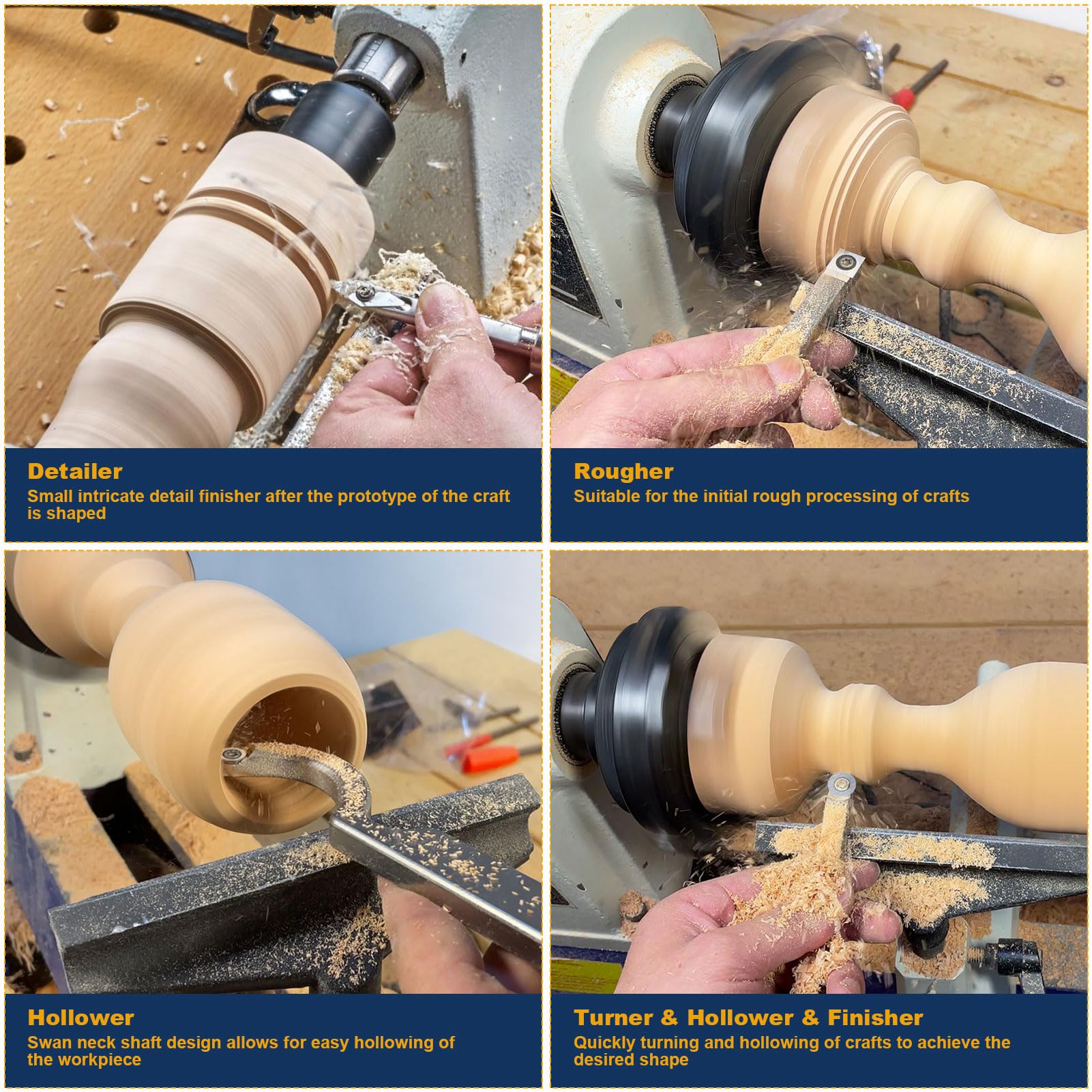 Detailer
Small intricate detail finisher after the prototype of the craft is shaped

Rougher
Suitable for the initial rough processing of crafts

Hollower
Swan neck shaft design allows for easy hollowing of the workpiece

Turner & Hollower & Finisher
Quickly turning and hollowing of crafts to achieve the desired shape