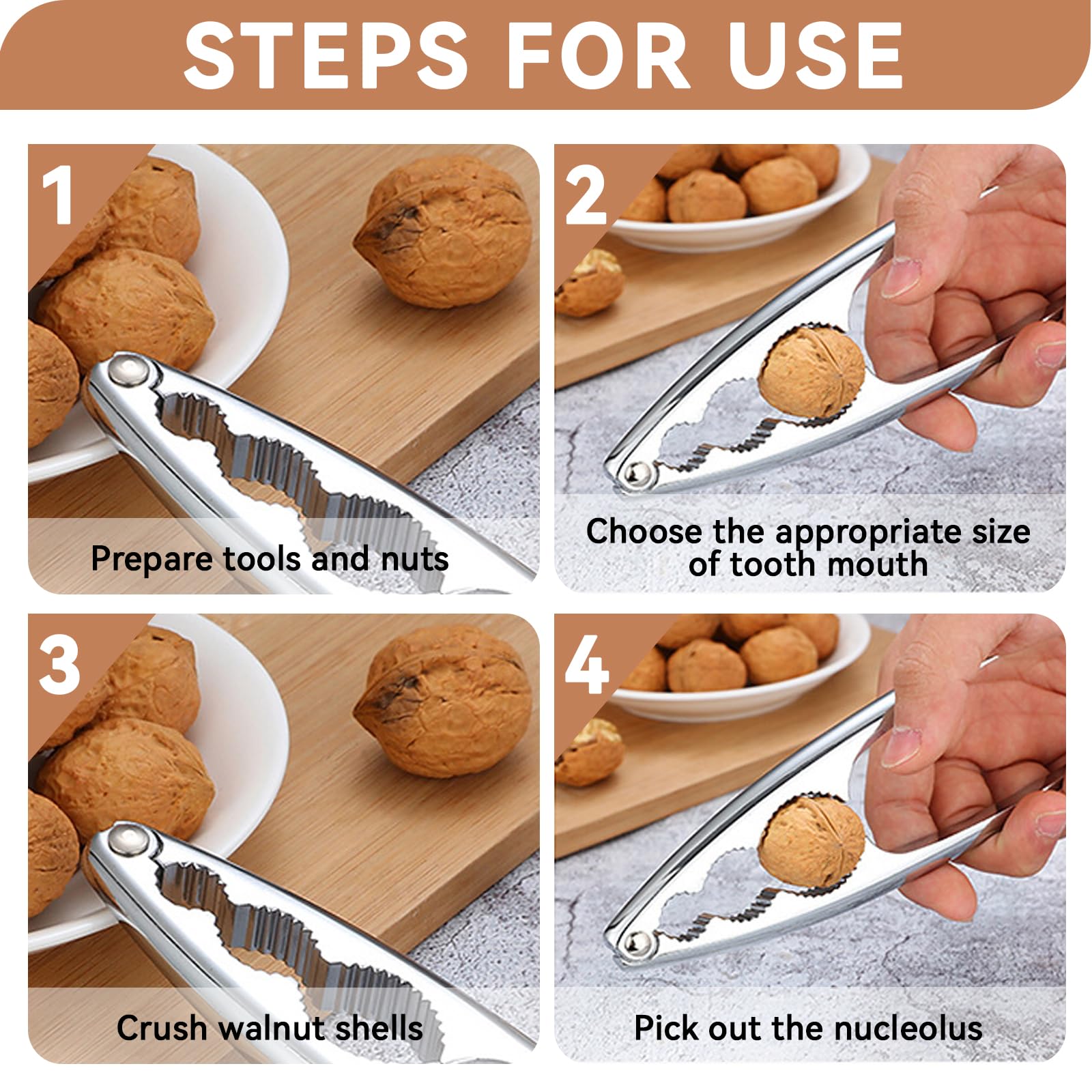 STEPS FOR USE

1

Prepare tools and nuts

2

Choose the appropriate size of tooth mouth

3

Crush walnut shells

4

Pick out the nucleolus