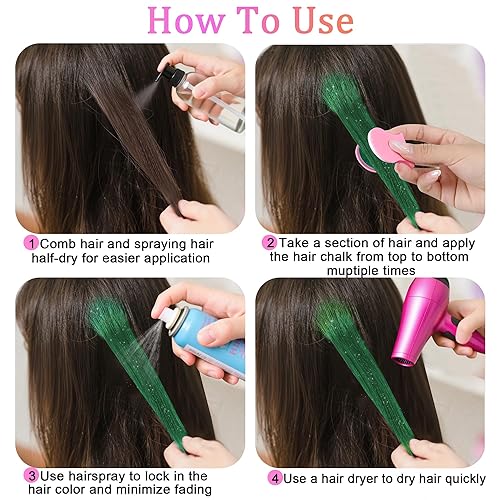 How To Use

1 Comb hair and spraying hair half-dry for easier application

2 Take a section of hair and apply the hair chalk from top to bottom muptiple times

3 Use hairspray to lock in the hair color and minimize fading

4 Use a hair dryer to dry hair quickly