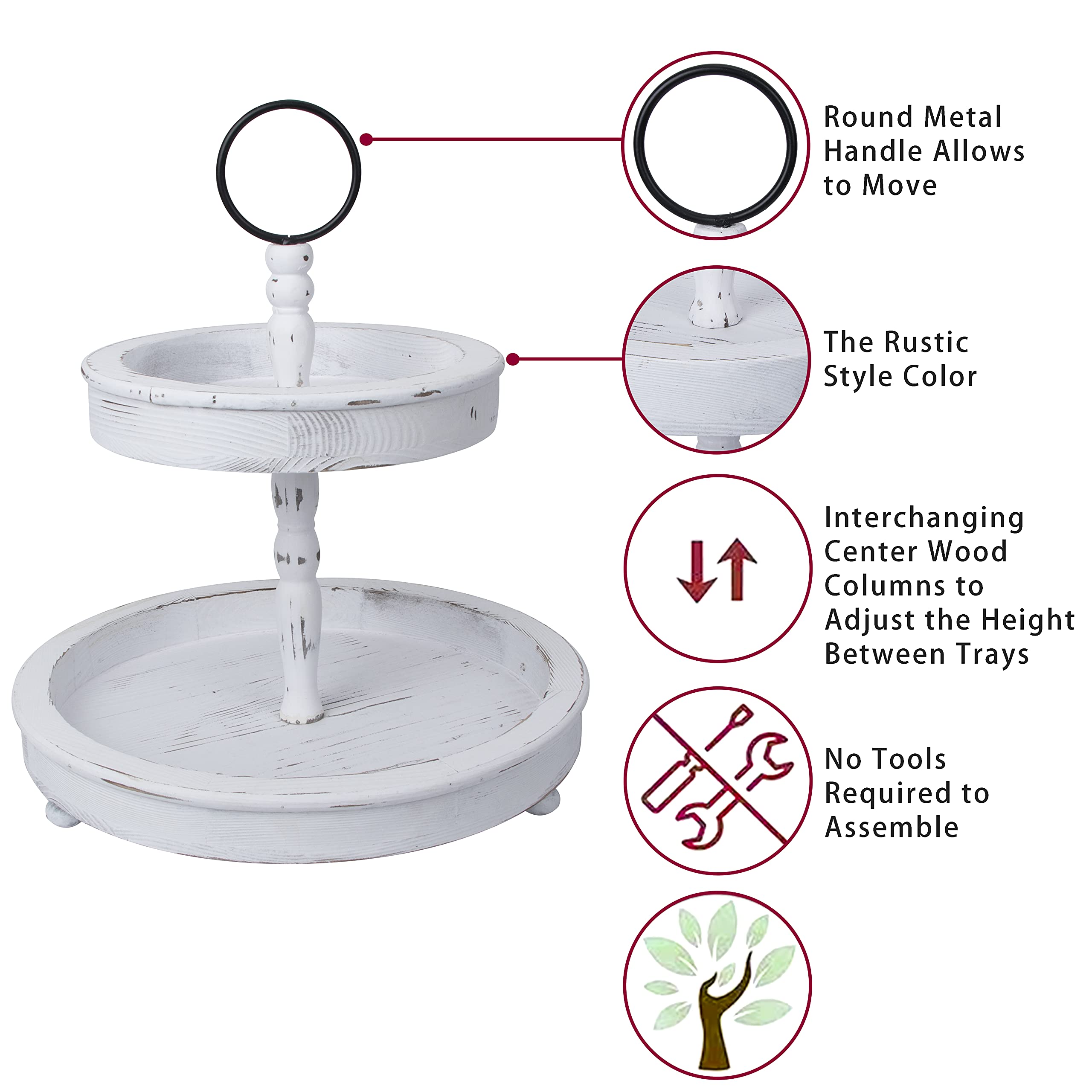 Round Metal Handle Allows to Move

The Rustic Style Color

Interchanging Center Wood Columns to Adjust the Height Between Trays

No Tools Required to Assemble