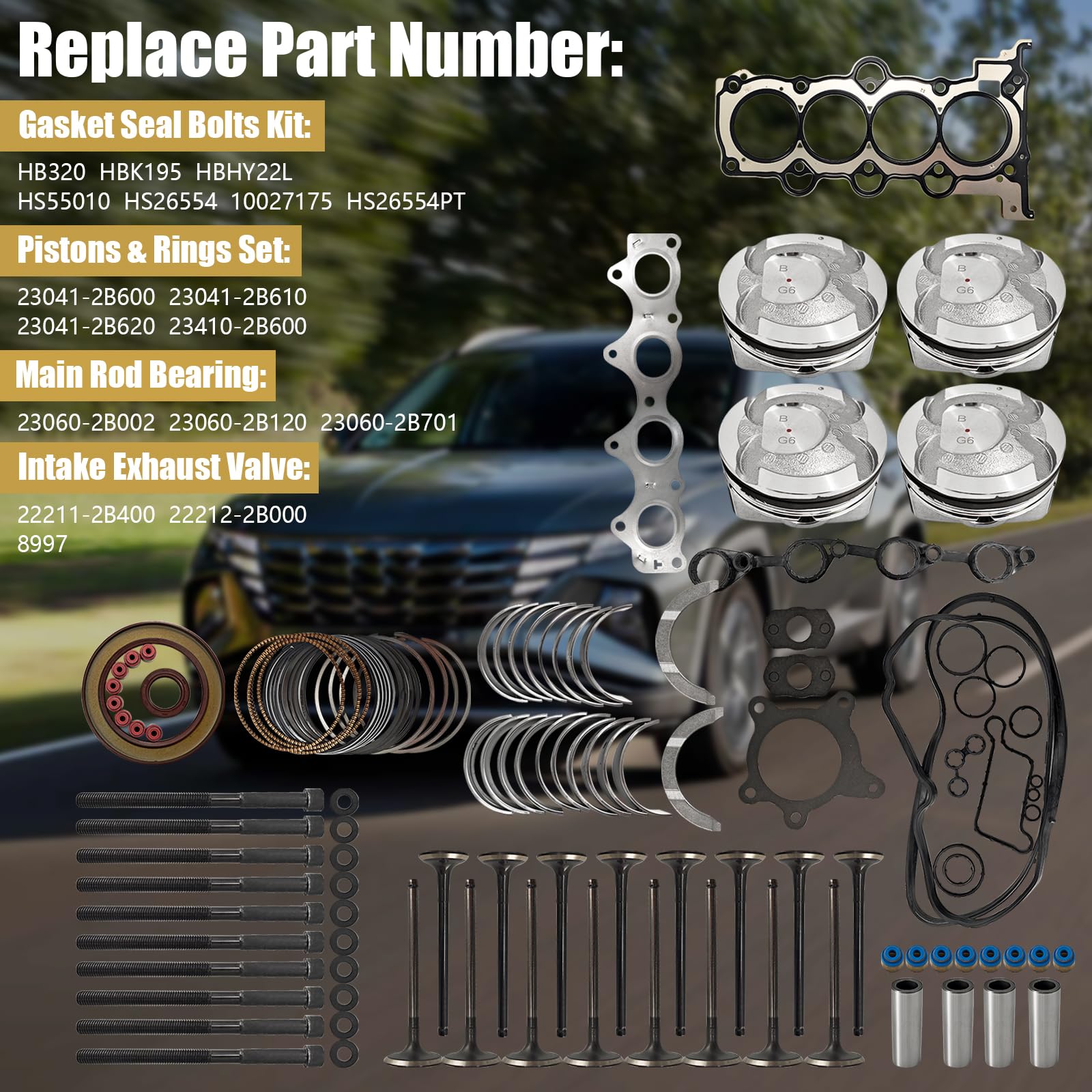 Replace Part Number:

Gasket Seal Bolts Kit:

HB320 HBK195 HBHY22L
HS55010 HS26554 10027175 HS26554PT

Pistons & Rings Set:

23041-2B600 23041-2B610
23041-2B620 23410-2B600

Main Rod Bearing:

23060-2B002 23060-2B120 23060-2B701

Intake Exhaust Valve:

22211-2B400 22212-2B000
8997

B
G6
B
G6
B
G6
B
G6