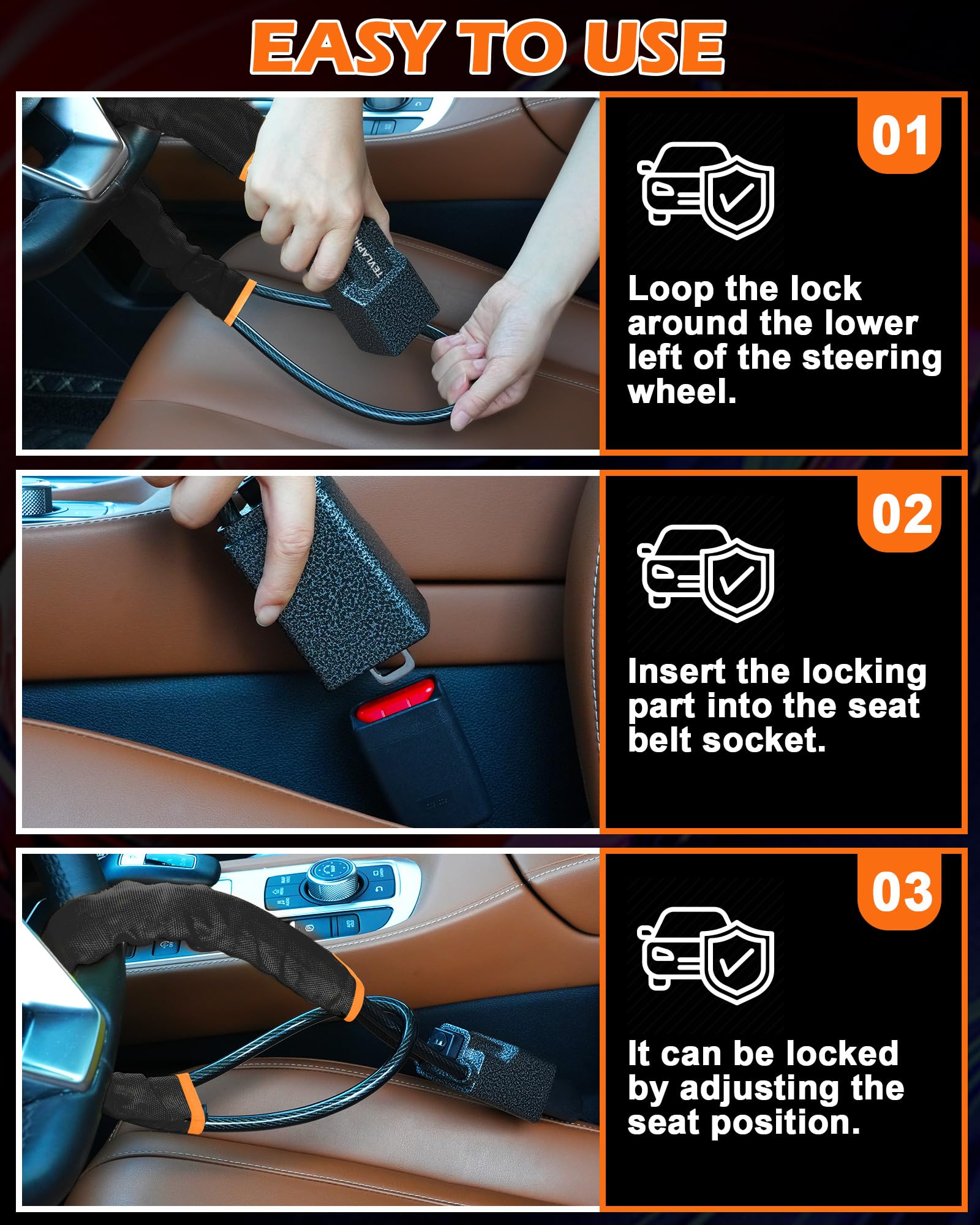 EASY TO USE

TEVLAPH

01

Loop the lock around the lower left of the steering wheel.

02

Insert the locking part into the seat belt socket.

03

It can be locked by adjusting the seat position.