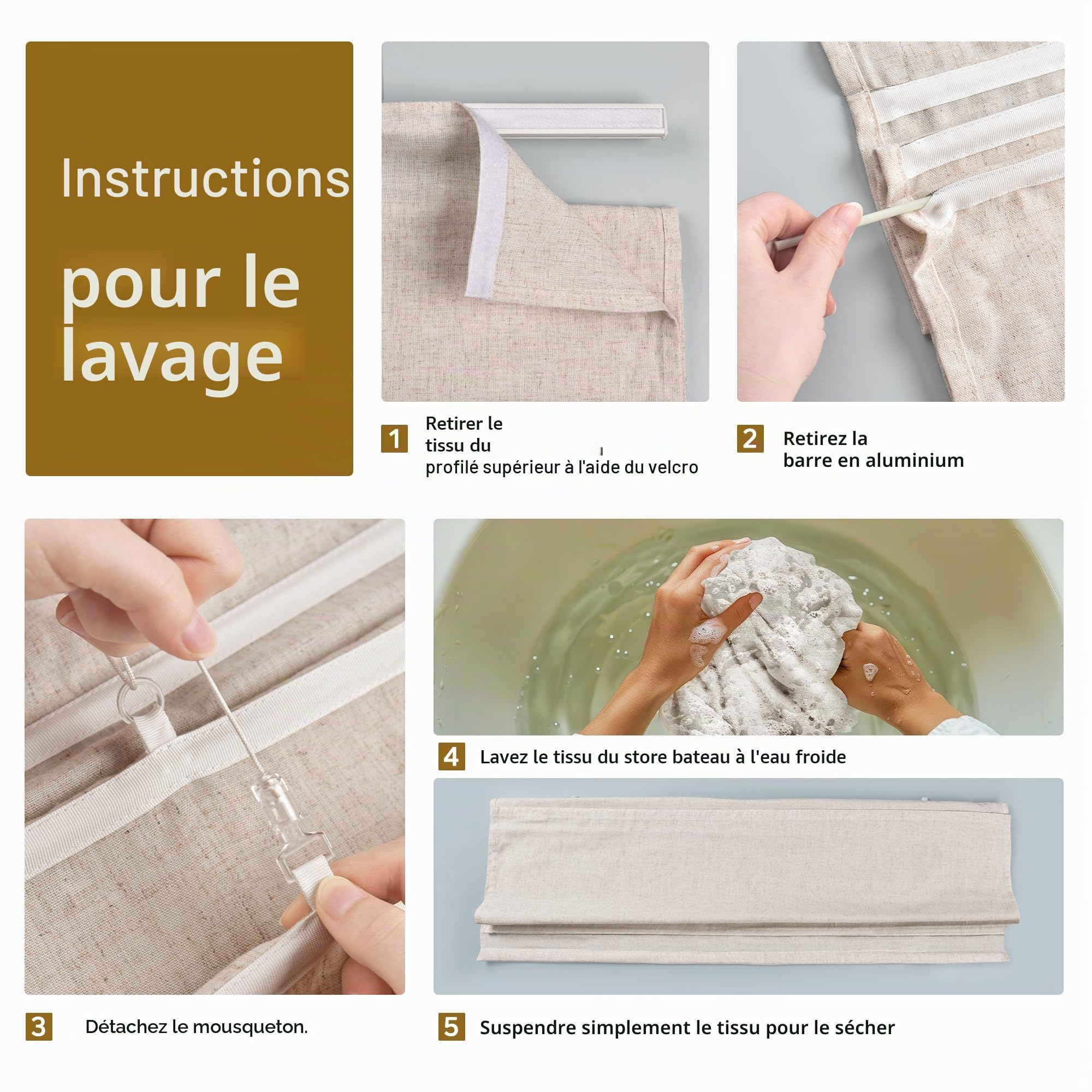 Instructions

pour le lavage

1 Retirer le tissu du profilé supérieur à l'aide du velcro

2 Retirez la barre en aluminium

3 Détachez le mousqueton.

4 Lavez le tissu du store bateau à l'eau froide

5 Suspendre simplement le tissu pour le sécher