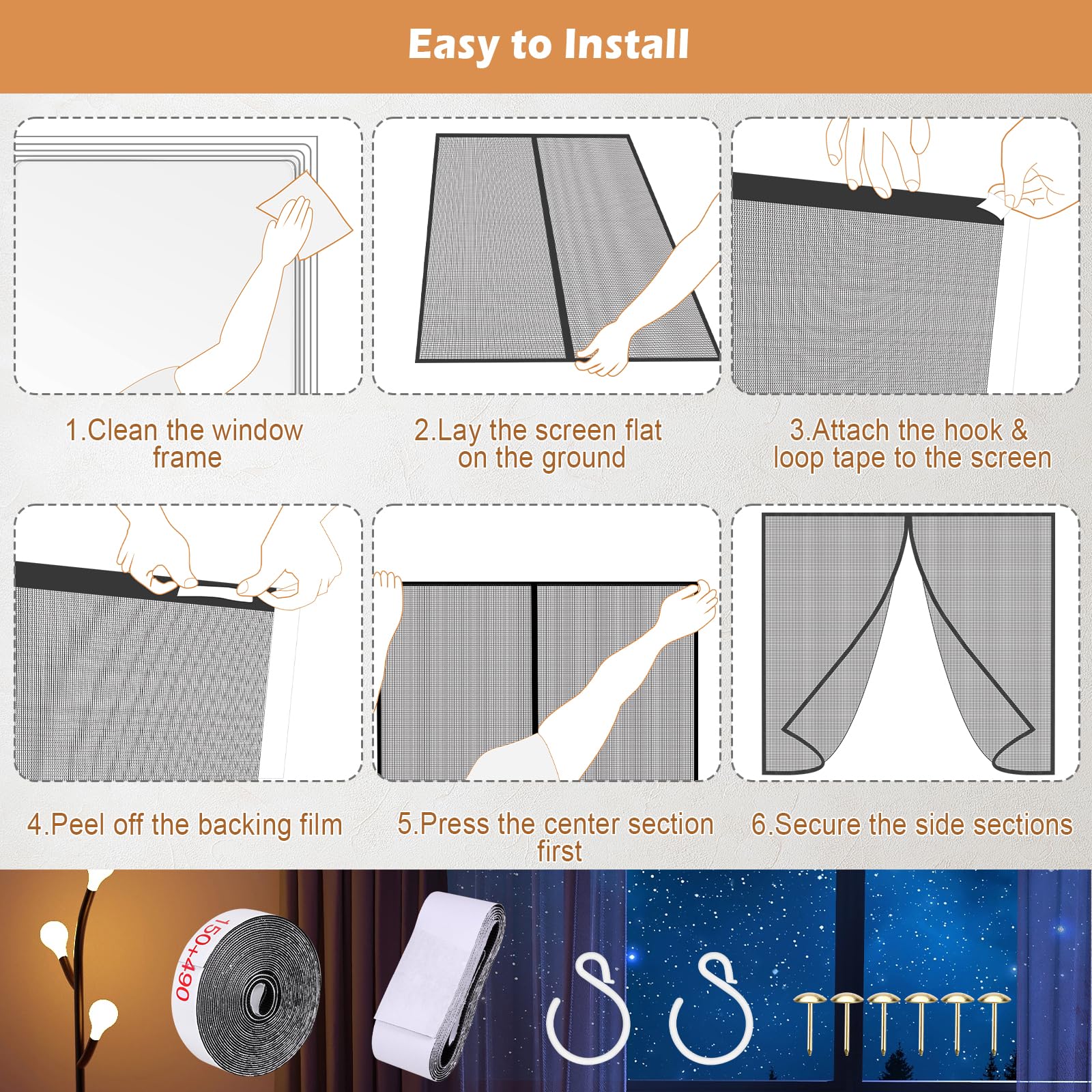 Easy to Install

1.Clean the window frame

2.Lay the screen flat on the ground

3.Attach the hook & loop tape to the screen

4.Peel off the backing film

5.Press the center section first

6.Secure the side sections

150+490