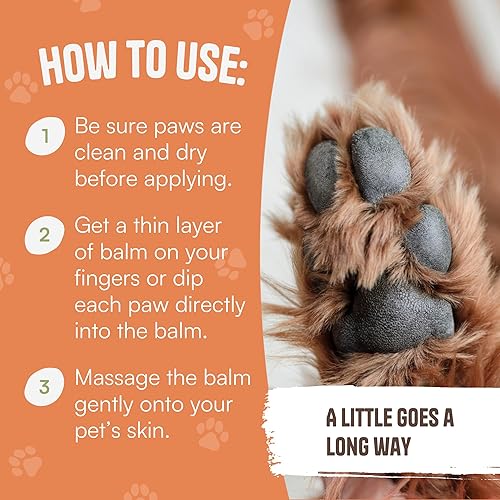 HOW TO USE:

1 Be sure paws are clean and dry before applying.

2 Get a thin layer of balm on your fingers or dip each paw directly into the balm.

3 Massage the balm gently onto your pet's skin.

A LITTLE GOES A LONG WAY