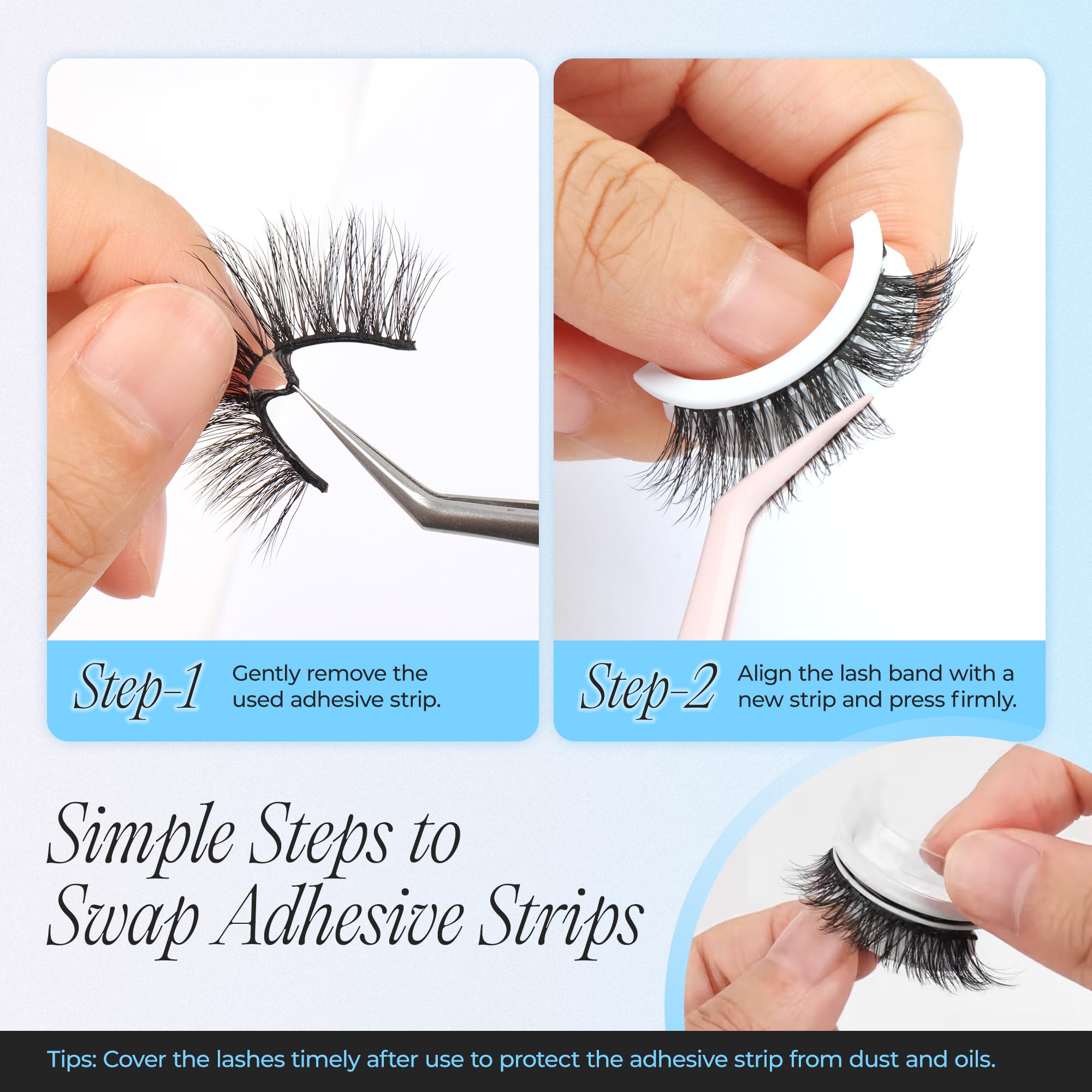 Step-1 Gently remove the used adhesive strip.

Step-2 Align the lash band with a new strip and press firmly.

Simple Steps to Swap Adhesive Strips

Tips: Cover the lashes timely after use to protect the adhesive strip from dust and oils.