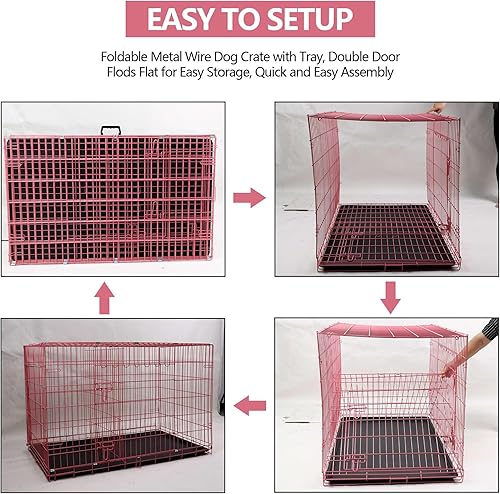 EASY TO SETUP

Foldable Metal Wire Dog Crate with Tray, Double Door Flods Flat for Easy Storage, Quick and Easy Assembly