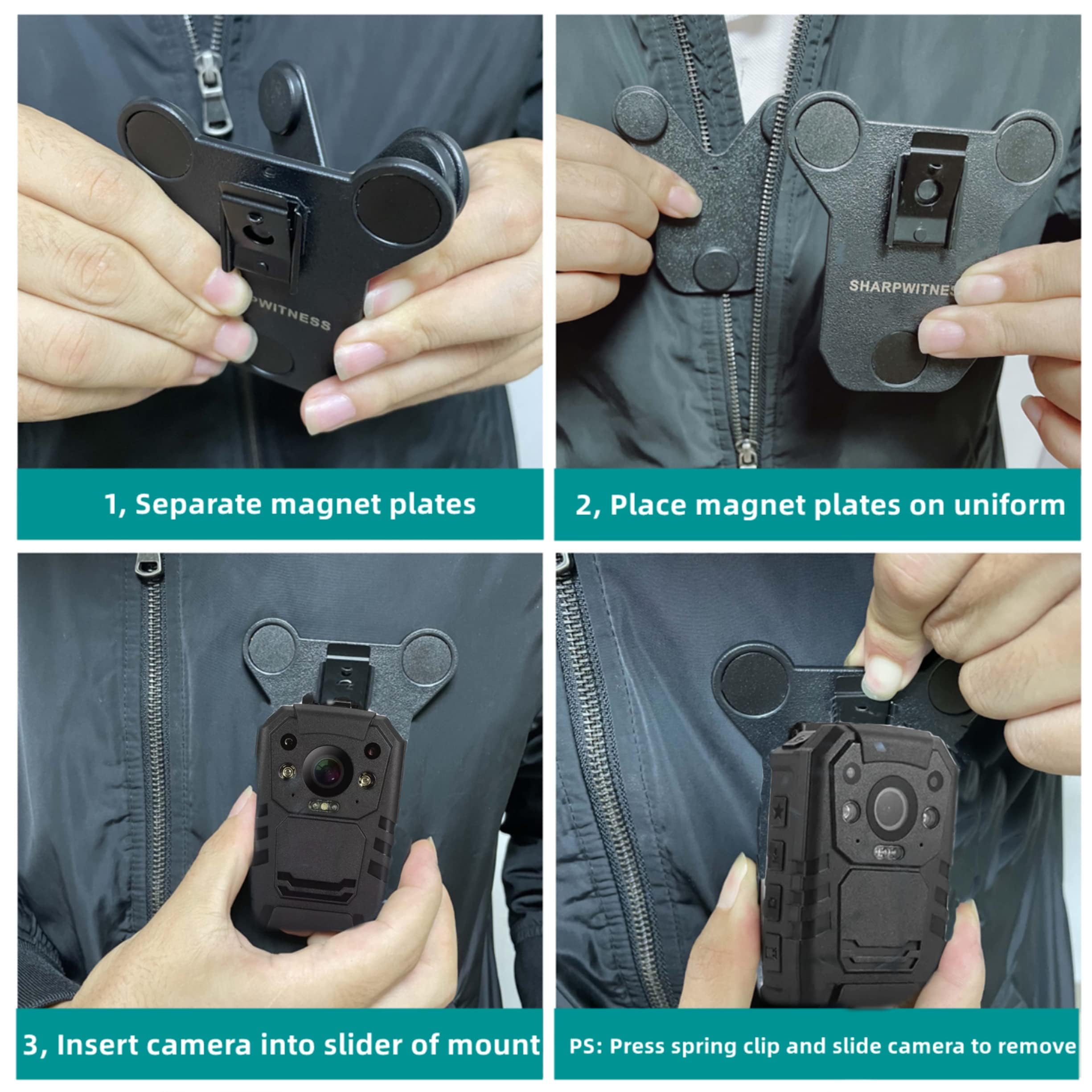 PWITNESS

1, Separate magnet plates

SHARPWITNES

2, Place magnet plates on uniform

3, Insert camera into slider of mount

PS: Press spring clip and slide camera to remove