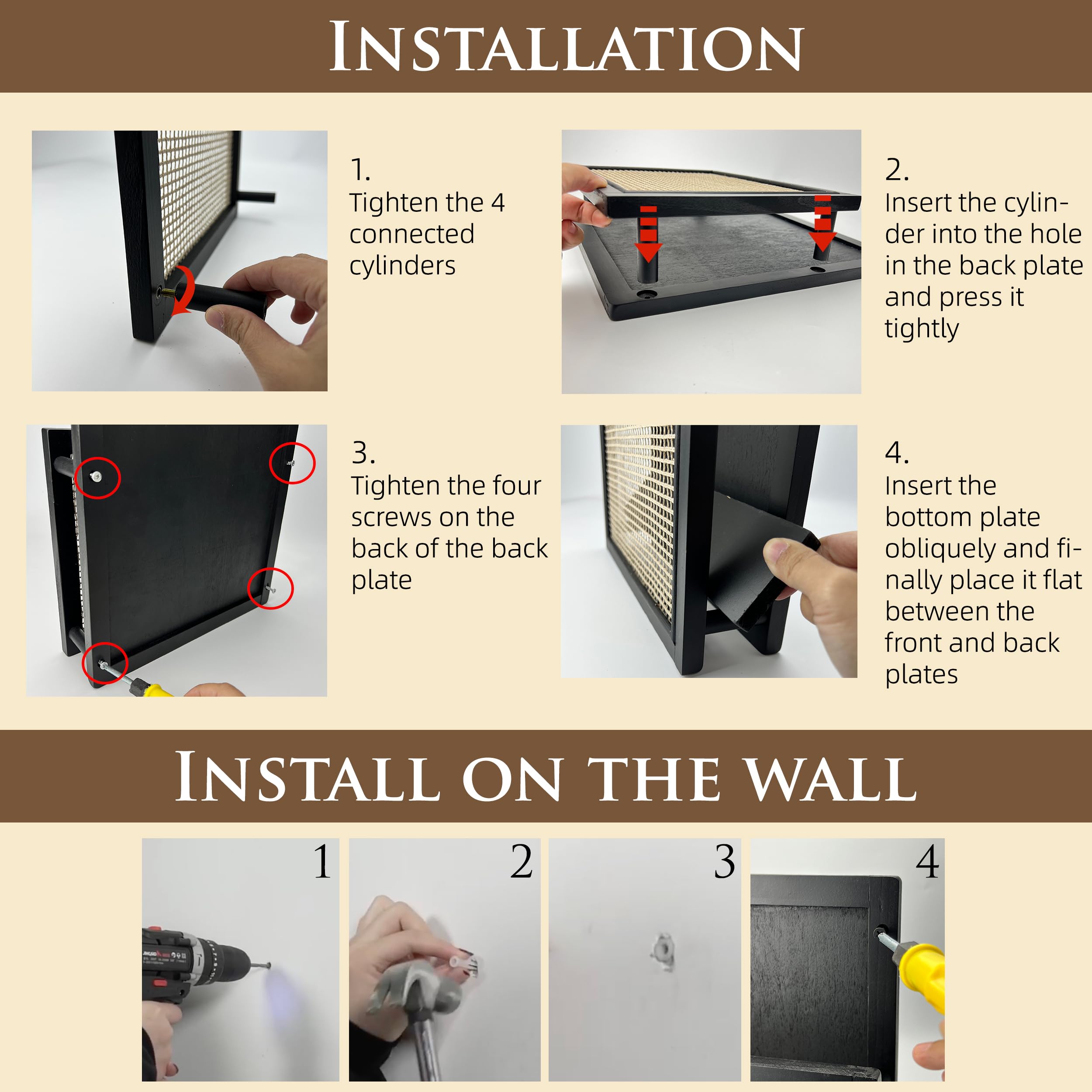 INSTALLATION

1.
Tighten the 4 connected cylinders

2.
Insert the cylinder into the hole in the back plate and press it tightly

3.
Tighten the four screws on the back of the back plate

4.
Insert the bottom plate obliquely and finally place it flat between the front and back plates

INSTALL ON THE WALL

1

2

3

4