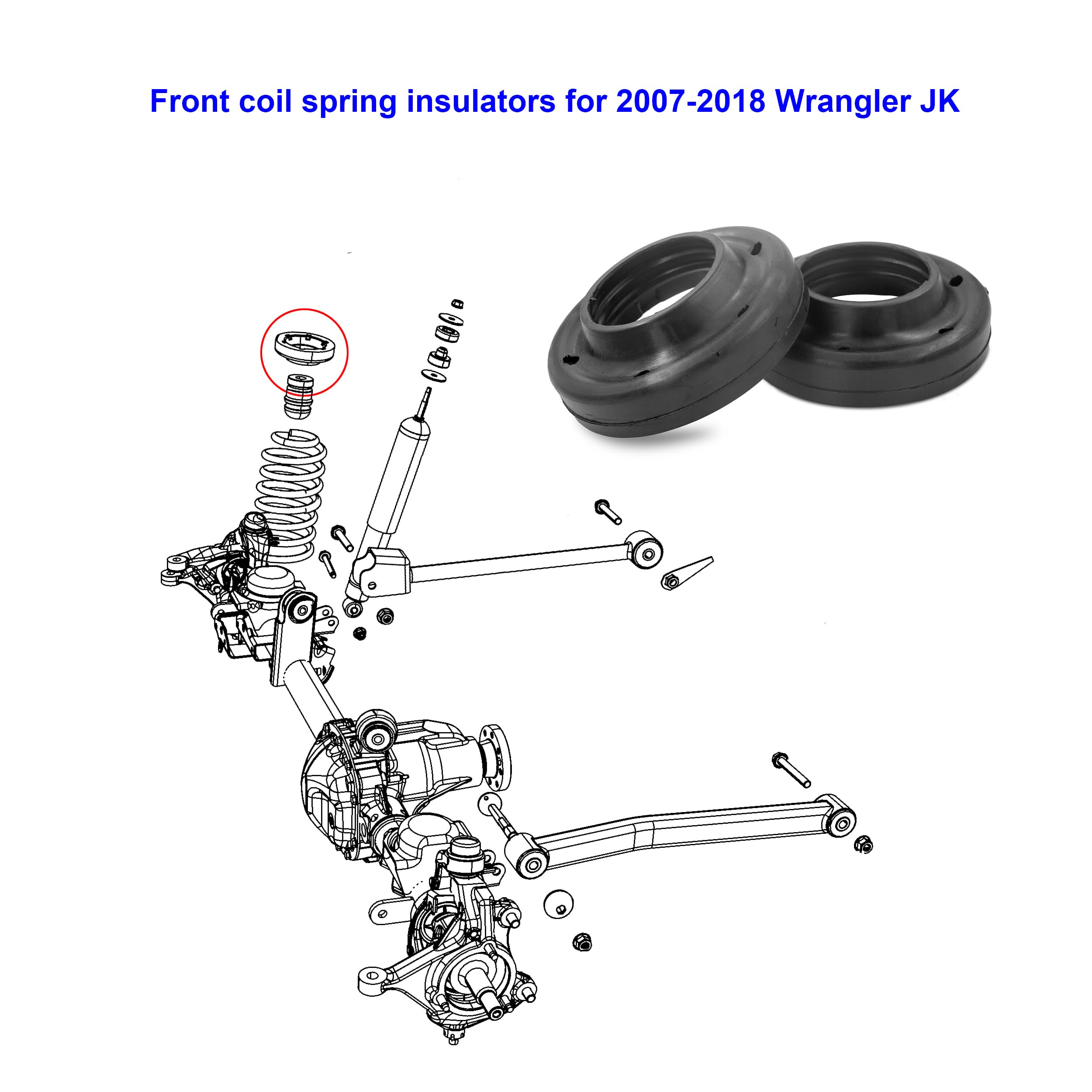 Front coil spring insulators for 2007-2018 Wrangler JK