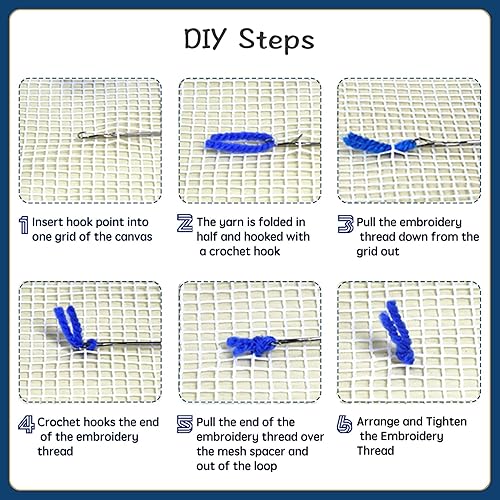 DIY Steps

1 Insert hook point into one grid of the canvas

2 The yarn is folded in half and hooked with a crochet hook

3 Pull the embroidery thread down from the grid out

4 Crochet hooks the end of the embroidery thread

5 Pull the end of the embroidery thread over the mesh spacer and out of the loop

6 Arrange and Tighten the Embroidery Thread