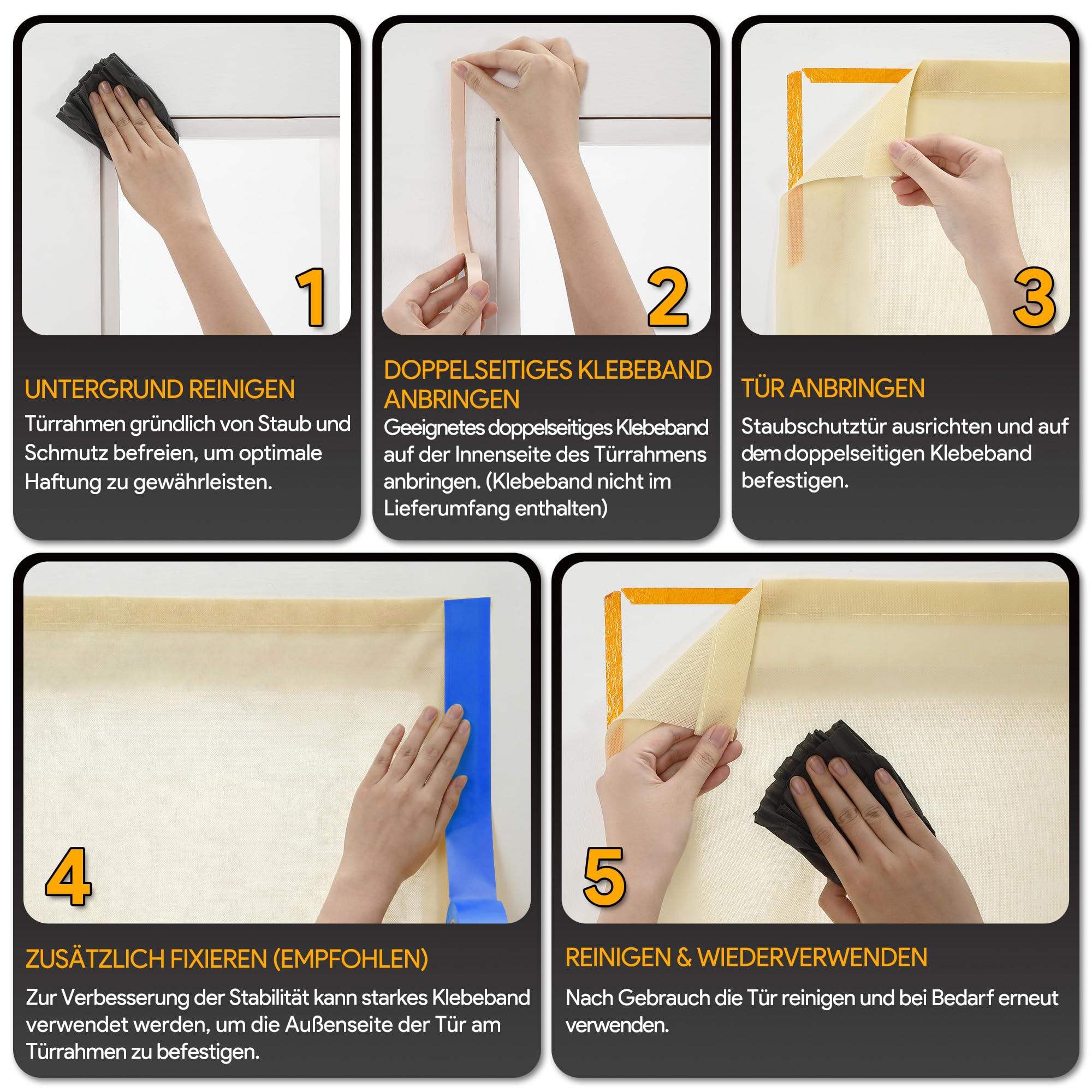 1

UNTERGRUND REINIGEN

Türrahmen gründlich von Staub und Schmutz befreien, um optimale Haftung zu gewährleisten.

2

DOPPELSEITIGES KLEBEBAND ANBRINGEN

Geeignetes doppelseitiges Klebeband auf der Innenseite des Türrahmens anbringen. (Klebeband nicht im Lieferumfang enthalten)

3

TÜR ANBRINGEN

Staubschutztür ausrichten und auf dem doppelseitigen Klebeband befestigen.

4

ZUSÄTZLICH FIXIEREN (EMPFOHLEN)

Zur Verbesserung der Stabilität kann starkes Klebeband verwendet werden, um die Außenseite der Tür am Türrahmen zu befestigen.

5

REINIGEN & WIEDERVERWENDEN

Nach Gebrauch die Tür reinigen und bei Bedarf erneut verwenden.