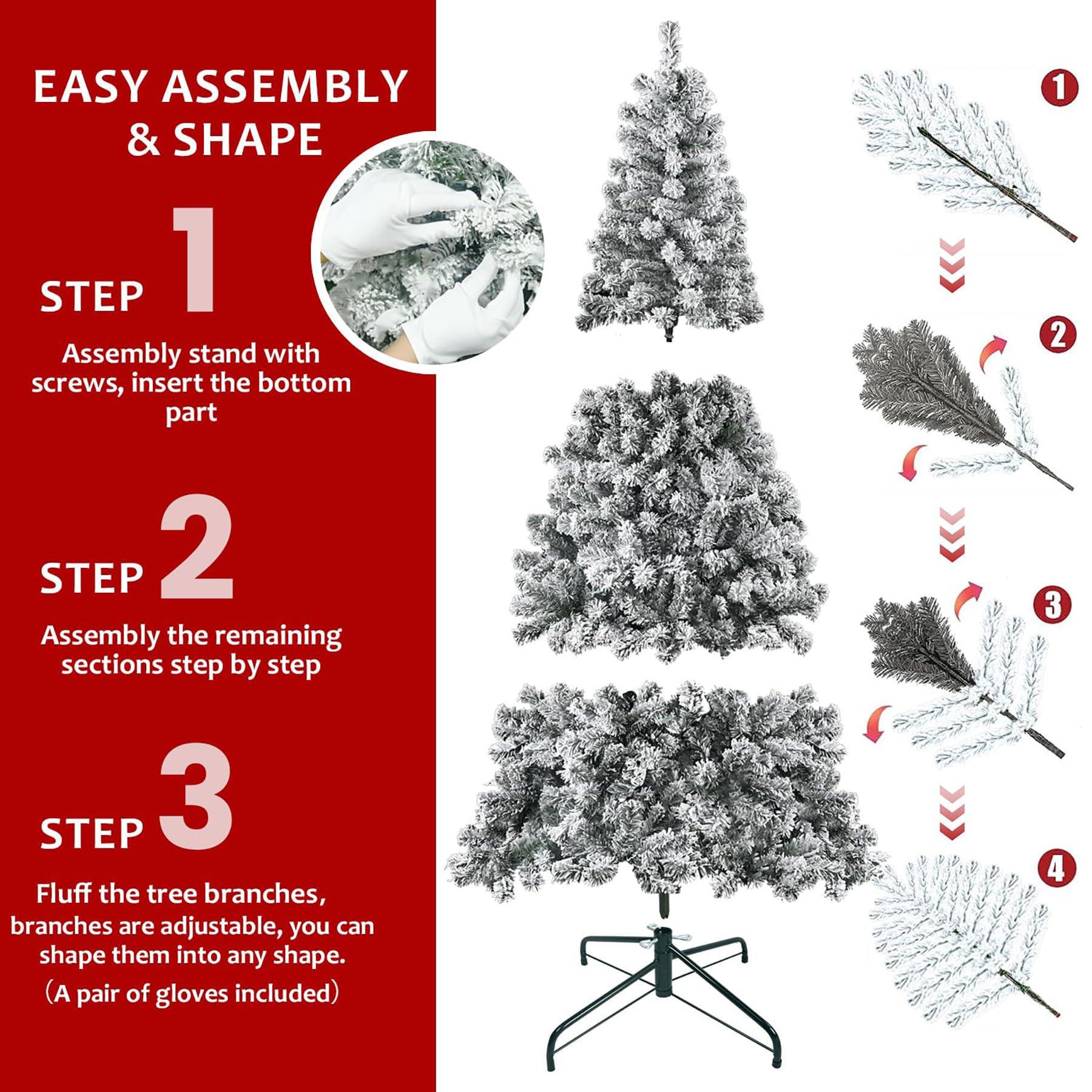 EASY ASSEMBLY & SHAPE

STEP 1

Assembly stand with screws, insert the bottom part

STEP 2

Assembly the remaining sections step by step

STEP 3

Fluff the tree branches, branches are adjustable, you can shape them into any shape.
（A pair of gloves included）

1

2

3

4