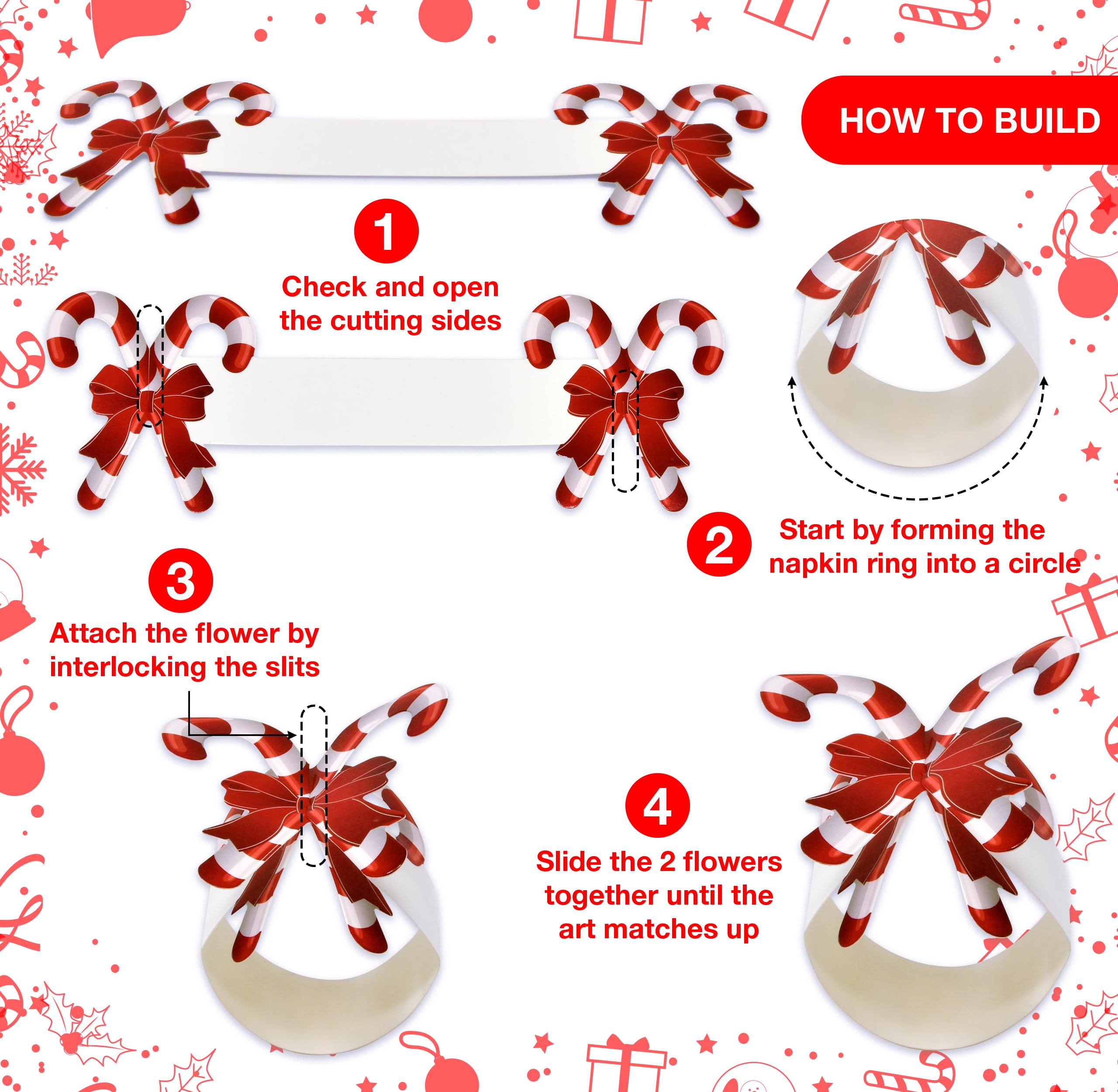 HOW TO BUILD

1
Check and open the cutting sides

2
Start by forming the napkin ring into a circle

3
Attach the flower by interlocking the slits

4
Slide the 2 flowers together until the art matches up