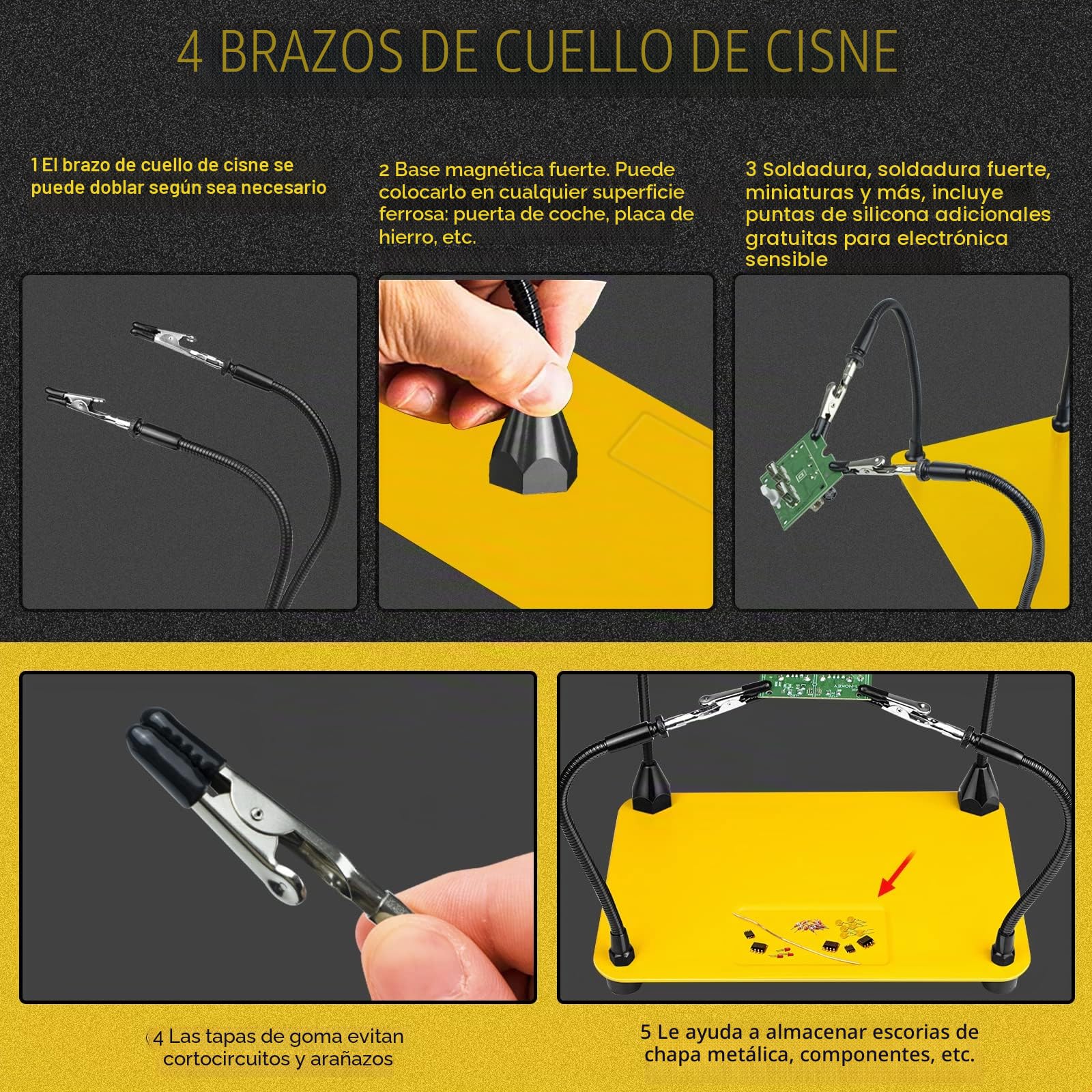 4 BRAZOS DE CUELLO DE CISNE

1 El brazo de cuello de cisne se puede doblar según sea necesario

2 Base magnética fuerte. Puede colocarlo en cualquier superficie ferrosa: puerta de coche, placa de hierro, etc.

3 Soldadura, soldadura fuerte, miniaturas y más, incluye puntas de silicona adicionales gratuitas para electrónica sensible

4 Las tapas de goma evitan cortocircuitos y arañazos

5 Le ayuda a almacenar escorias de chapa metálica, componentes, etc.