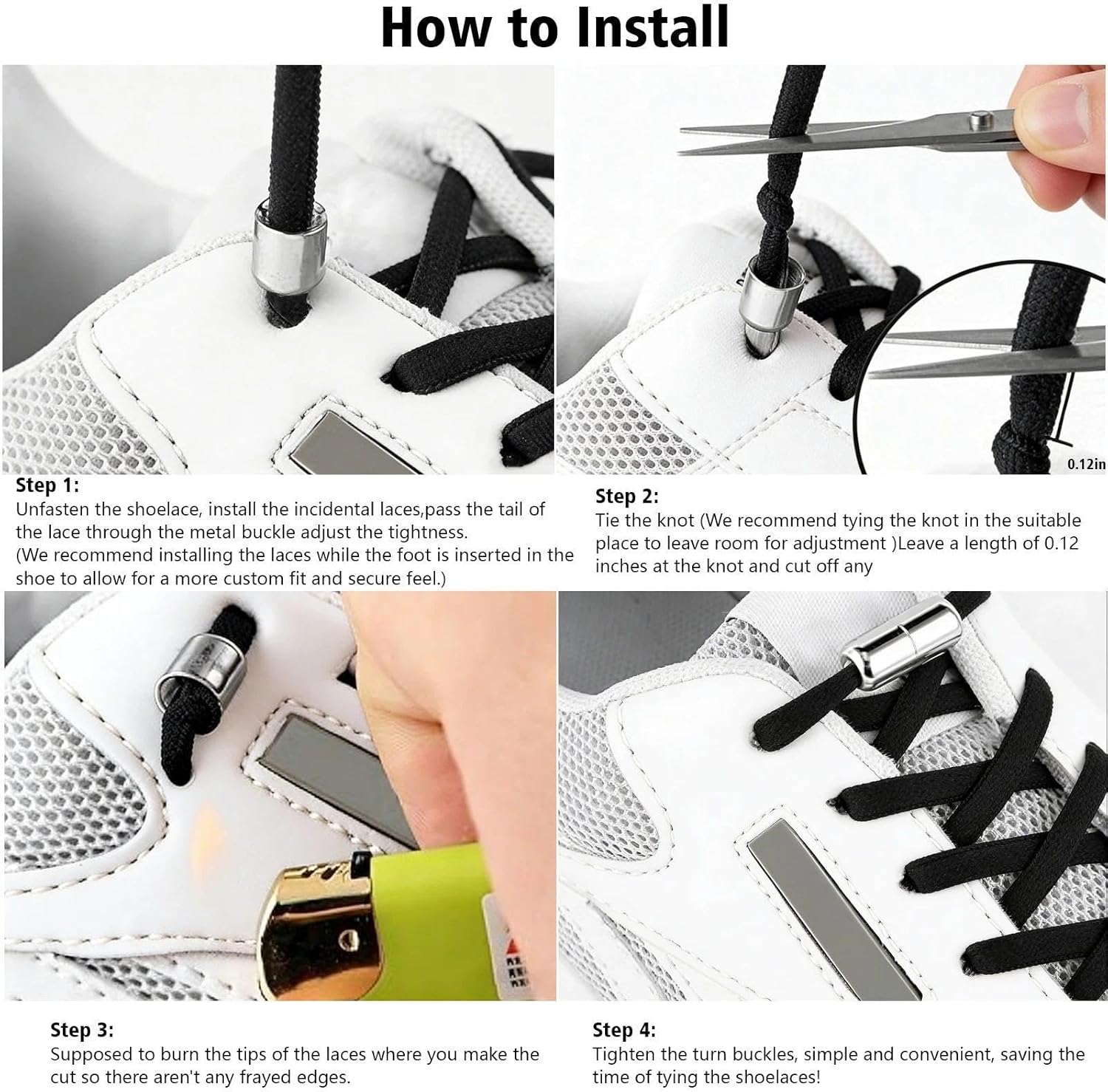 How to Install

0.12in

Step 1:
Unfasten the shoelace, install the incidental laces,pass the tail of the lace through the metal buckle adjust the tightness.
(We recommend installing the laces while the foot is inserted in the shoe to allow for a more custom fit and secure feel.)

Step 2:
Tie the knot (We recommend tying the knot in the suitable place to leave room for adjustment )Leave a length of 0.12 inches at the knot and cut off any

Step 3:
Supposed to burn the tips of the laces where you make the cut so there aren't any frayed edges.

Step 4:
Tighten the turn buckles, simple and convenient, saving the time of tying the shoelaces!