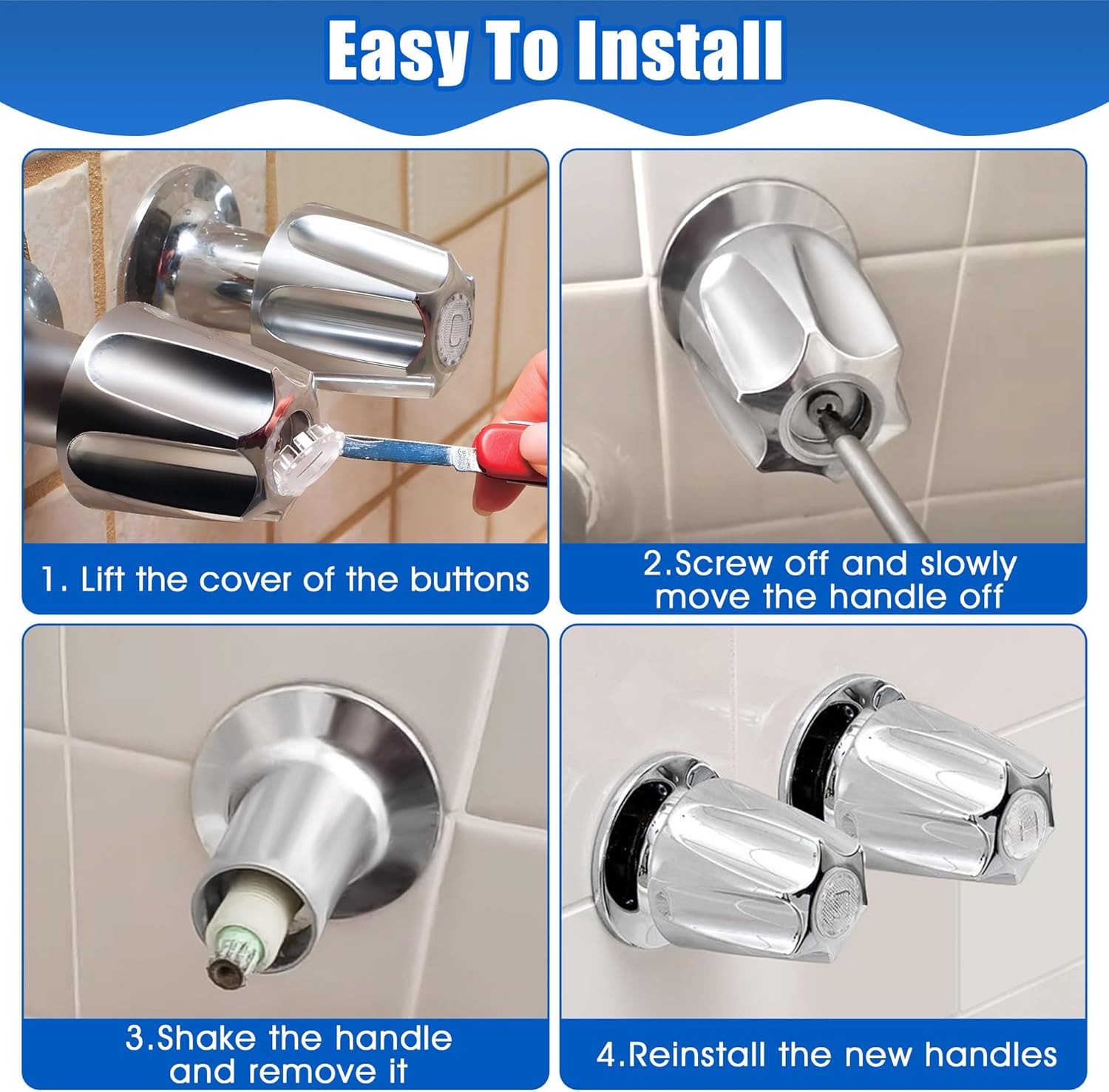 Easy To Install

C

1. Lift the cover of the buttons

2.Screw off and slowly move the handle off

3.Shake the handle and remove it

4.Reinstall the new handles