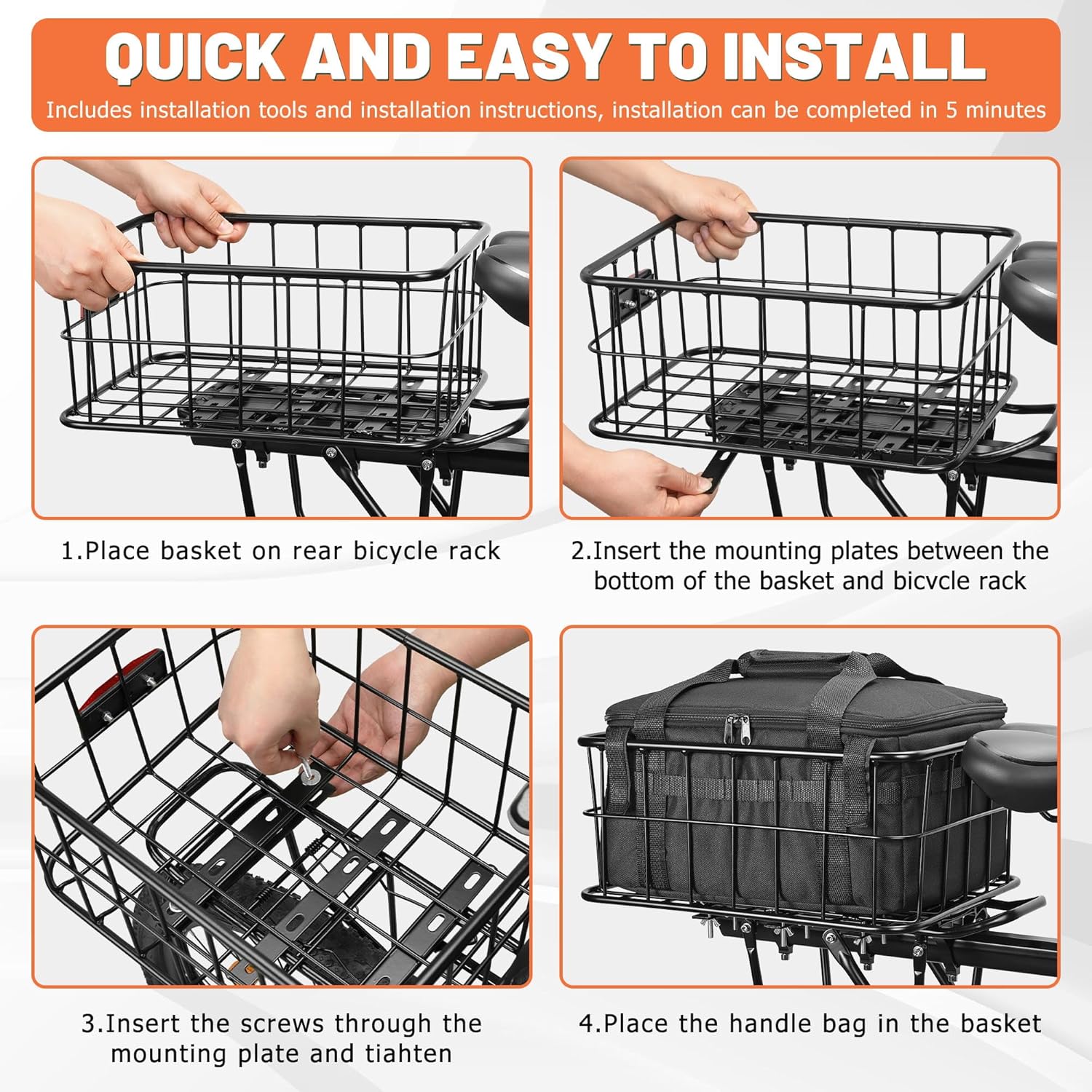 QUICK AND EASY TO INSTALL
Includes installation tools and installation instructions, installation can be completed in 5 minutes

1.Place basket on rear bicycle rack

2.Insert the mounting plates between the bottom of the basket and bicvcle rack

3.Insert the screws through the mounting plate and tiahten

4.Place the handle bag in the basket