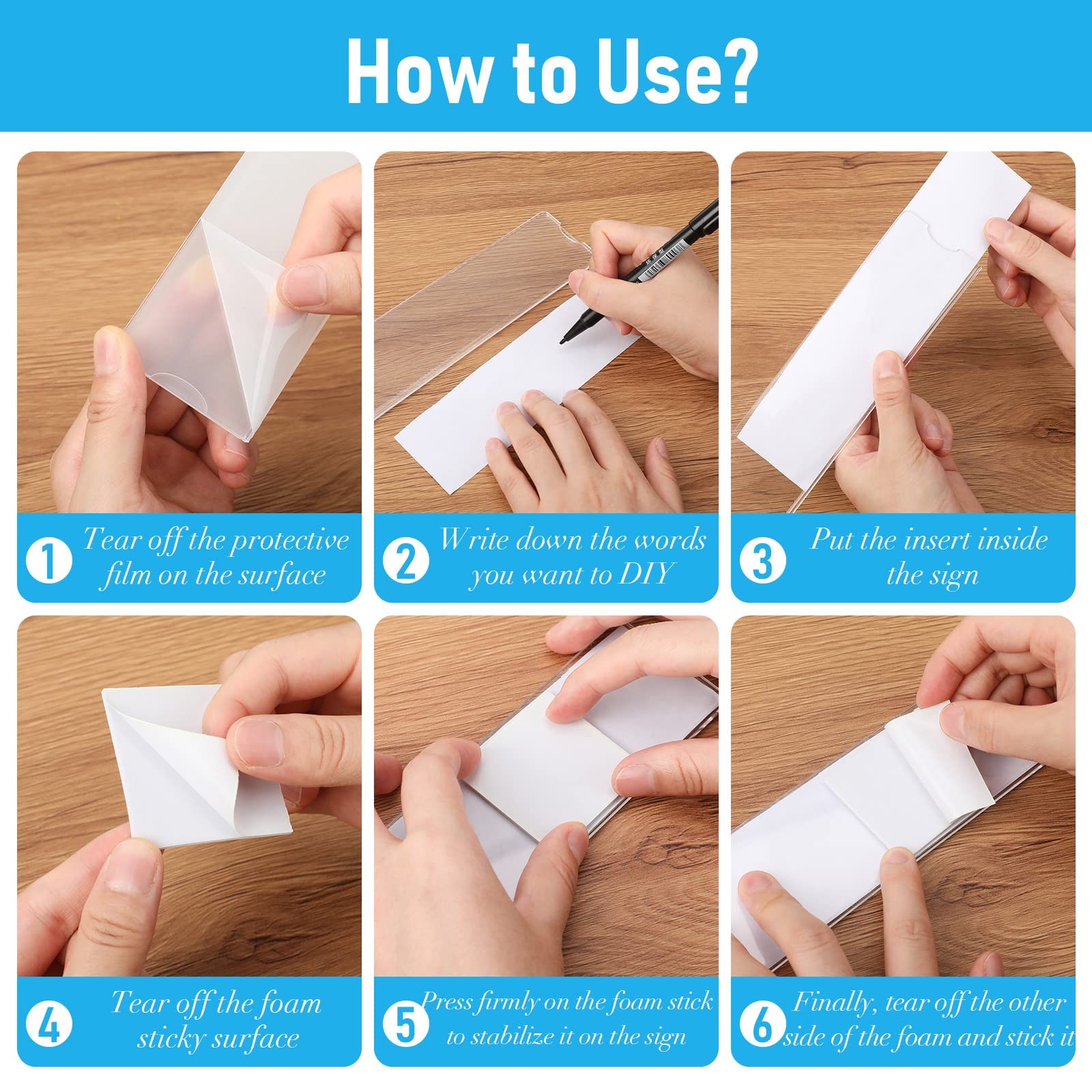 How to Use?

1 Tear off the protective film on the surface

2 Write down the words you want to DIY

3 Put the insert inside the sign

4 Tear off the foam sticky surface

5 Press firmly on the foam stick to stabilize it on the sign

6 Finally, tear off the other side of the foam and stick it