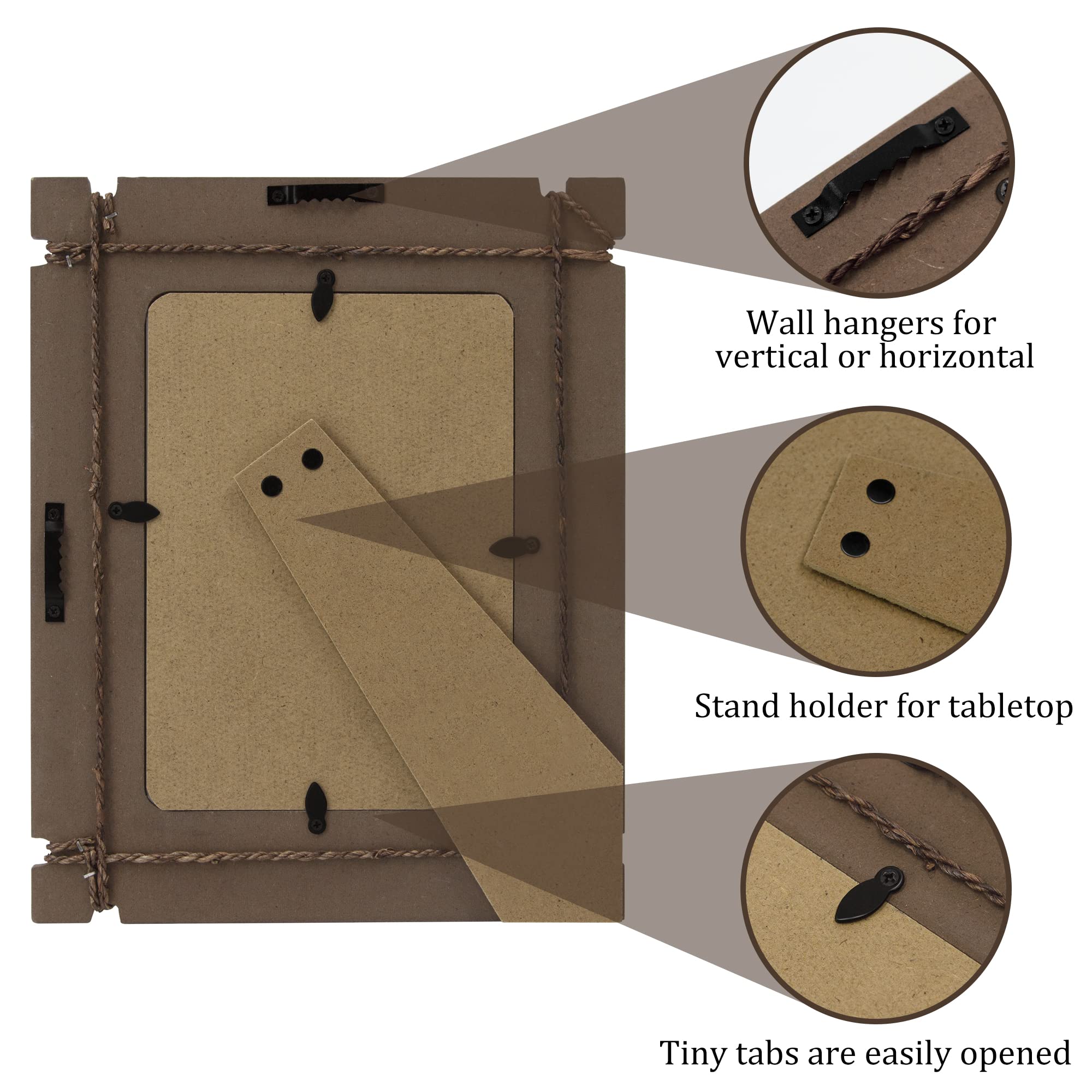 Wall hangers for vertical or horizontal

Stand holder for tabletop

Tiny tabs are easily opened