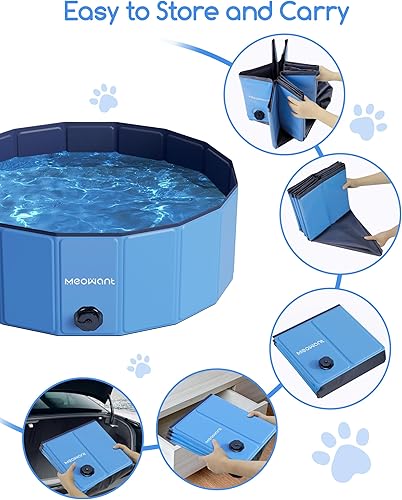 Easy to Store and Carry

MEOWANT

MEOWANT

MEOWANT

MEOWANT

MEOWANT