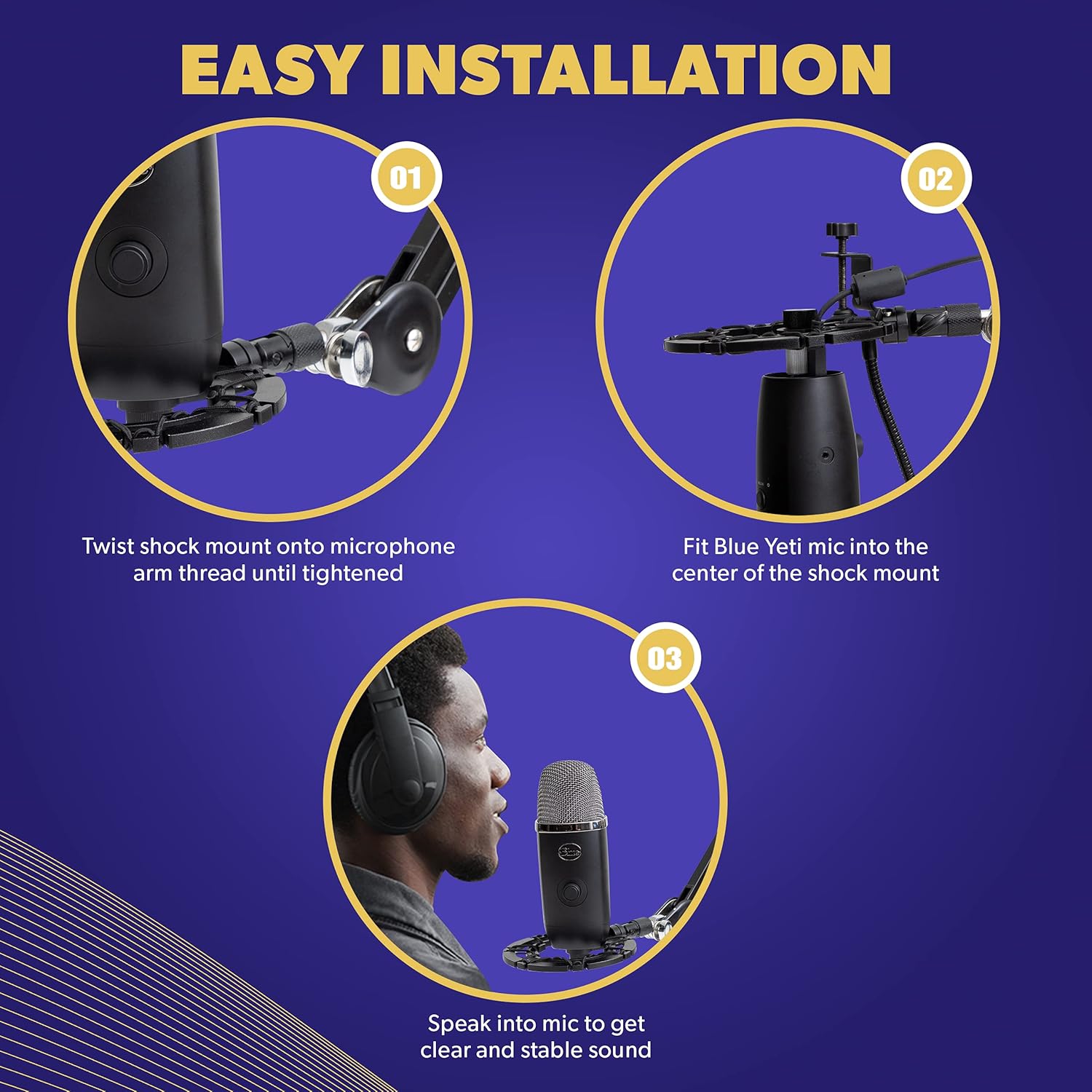 EASY INSTALLATION

01

Twist shock mount onto microphone arm thread until tightened

02

Fit Blue Yeti mic into the center of the shock mount

03

Speak into mic to get clear and stable sound