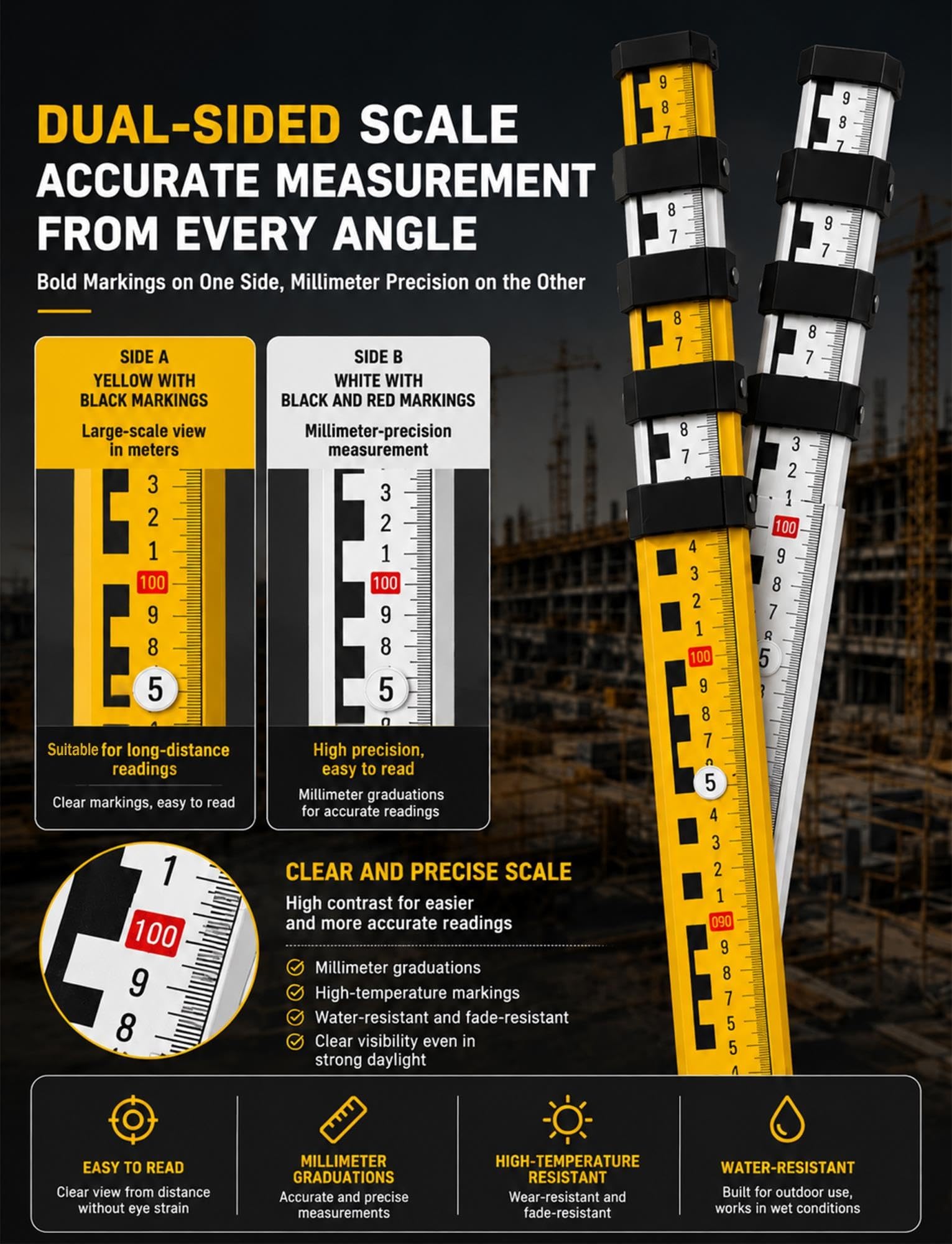 DUAL-SIDED SCALE
ACCURATE MEASUREMENT FROM EVERY ANGLE

Bold Markings on One Side, Millimeter Precision on the Other

SIDE A
YELLOW WITH BLACK MARKINGS
Large-scale view in meters

3
2
1
100
9
8
5

Suitable for long-distance readings

Clear markings, easy to read

SIDE B
WHITE WITH BLACK AND RED MARKINGS
Millimeter-precision measurement

3
2
1
100
9
8
5

High precision, easy to read

Millimeter graduations for accurate readings

1
100
9
8

CLEAR AND PRECISE SCALE

High contrast for easier and more accurate readings

Millimeter graduations
High-temperature markings
Water-resistant and fade-resistant
Clear visibility even in strong daylight

9
8
7
8
7
8
7
8
7
4
3
2
1
100
9
8
7
5
4
3
2
1
090
9
8
7
5
5

9
8
7
9
7
8
7
3
2
1
100
9
8
7
5

EASY TO READ
Clear view from distance without eye strain

MILLIMETER GRADUATIONS
Accurate and precise measurements

HIGH-TEMPERATURE RESISTANT
Wear-resistant and fade-resistant

WATER-RESISTANT
Built for outdoor use, works in wet conditions