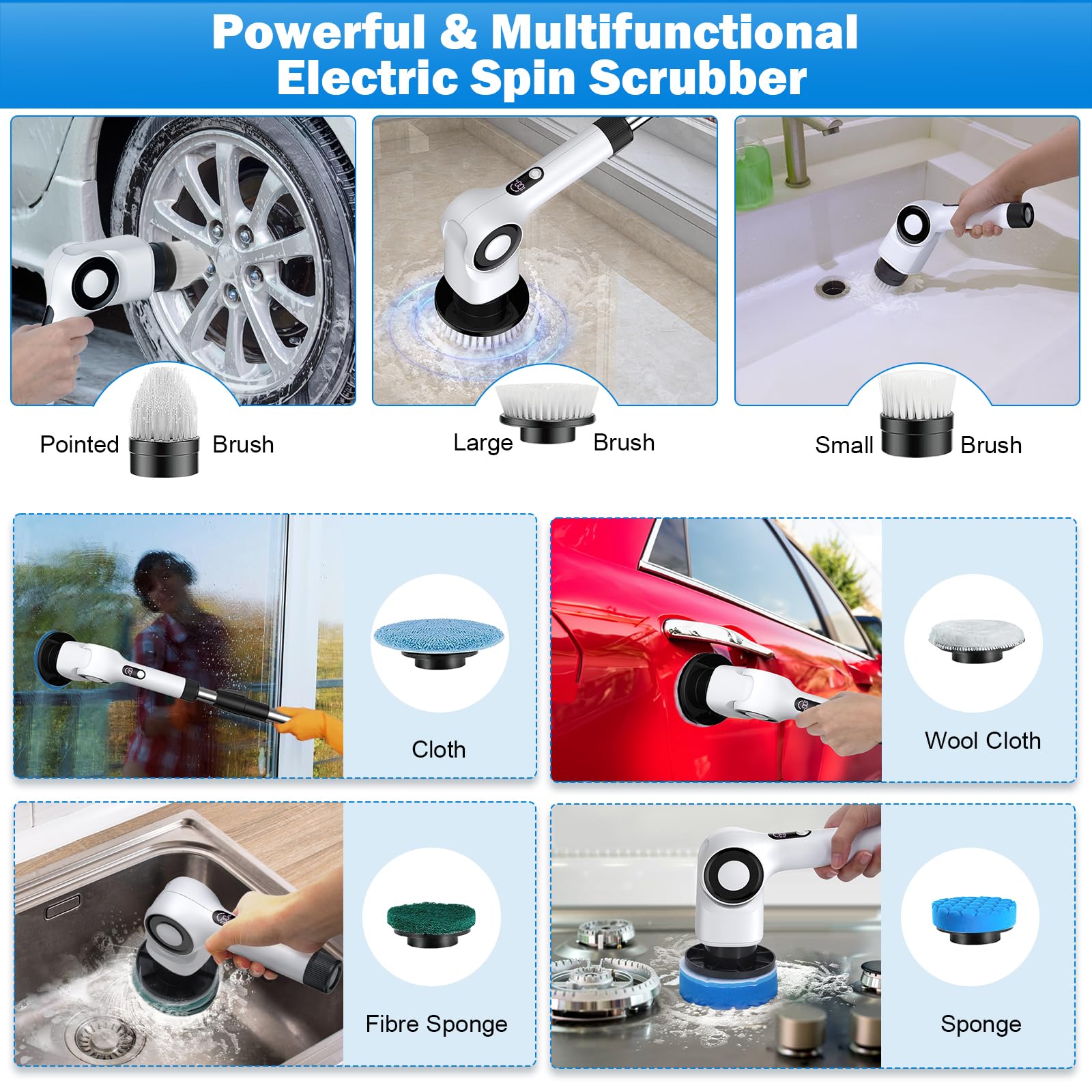 Powerful & Multifunctional Electric Spin Scrubber

Pointed Brush

Large Brush

Small Brush

Cloth

Wool Cloth

Fibre Sponge

Sponge