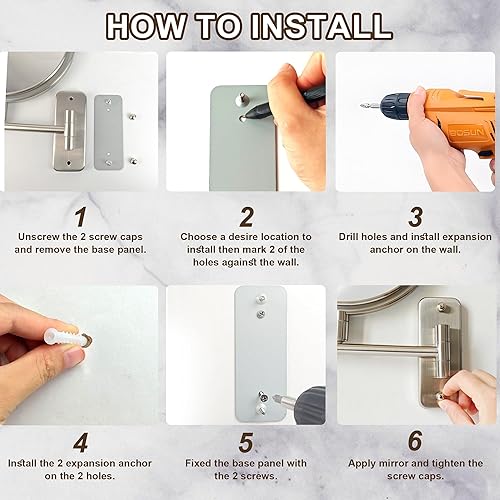 HOW TO INSTALL

BOSUN

1
Unscrew the 2 screw caps and remove the base panel.

2
Choose a desire location to install then mark 2 of the holes against the wall.

3
Drill holes and install expansion anchor on the wall.

4
Install the 2 expansion anchor on the 2 holes.

5
Fixed the base panel with the 2 screws.

6
Apply mirror and tighten the screw caps.