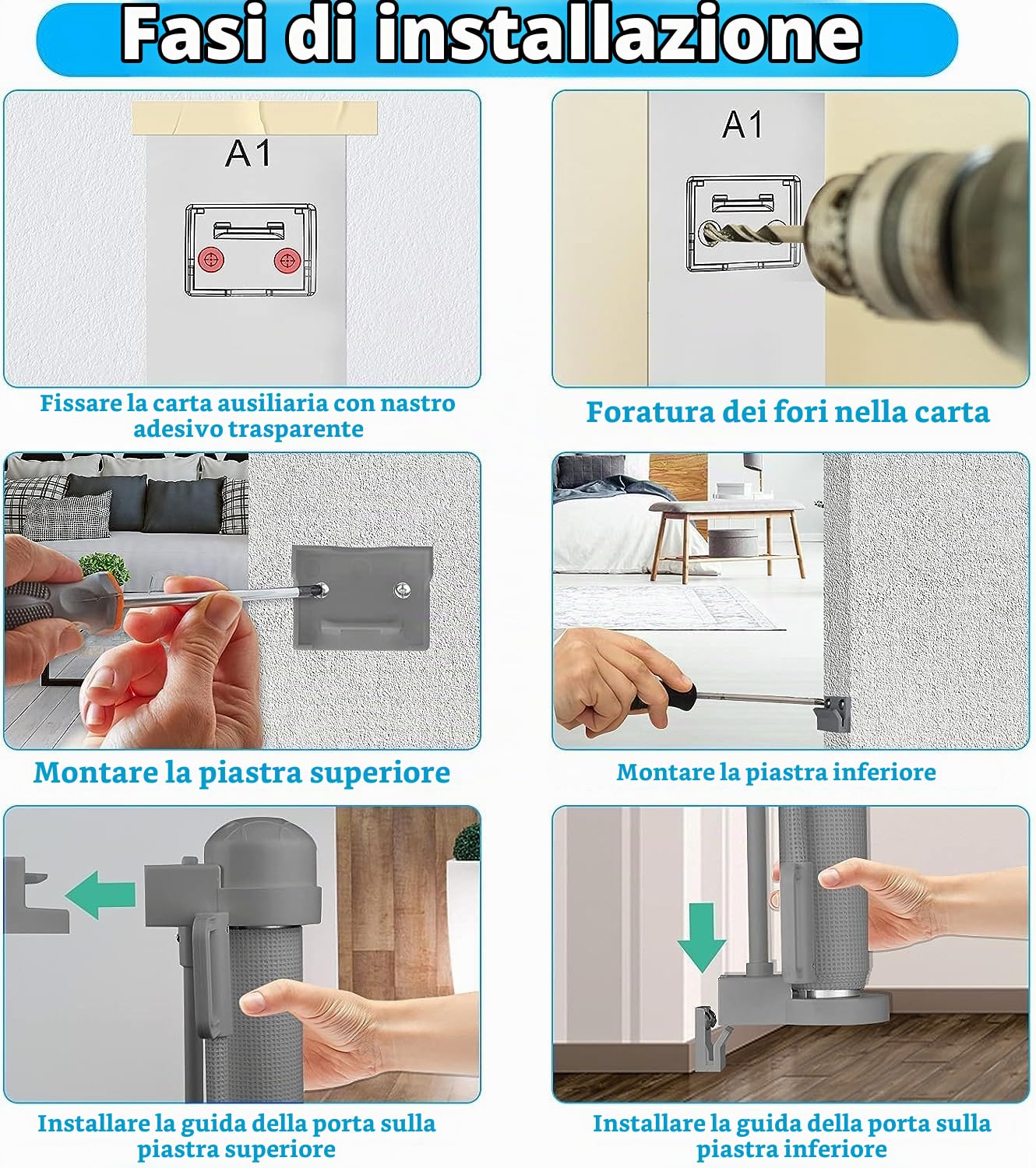 Fasi di installazione

A1

Fissare la carta ausiliaria con nastro adesivo trasparente

A1

Foratura dei fori nella carta

Montare la piastra superiore

Montare la piastra inferiore

Installare la guida della porta sulla piastra superiore

Installare la guida della porta sulla piastra inferiore