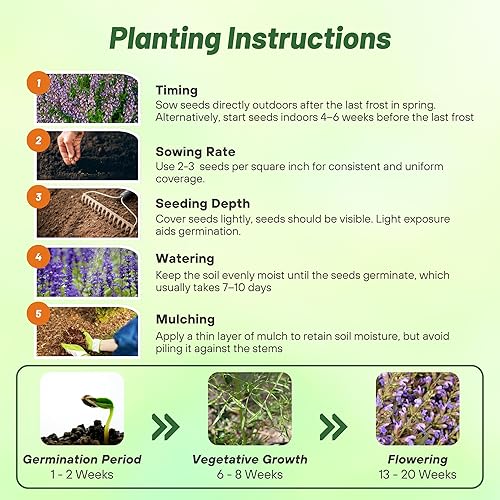 Planting Instructions

1

Timing
Sow seeds directly outdoors after the last frost in spring. Alternatively, start seeds indoors 4–6 weeks before the last frost

2

Sowing Rate
Use 2-3 seeds per square inch for consistent and uniform coverage.

3

Seeding Depth
Cover seeds lightly, seeds should be visible. Light exposure aids germination.

4

Watering
Keep the soil evenly moist until the seeds germinate, which usually takes 7–10 days

5

Mulching
Apply a thin layer of mulch to retain soil moisture, but avoid piling it against the stems

Germination Period
1 - 2 Weeks

Vegetative Growth
6 - 8 Weeks

Flowering
13 - 20 Weeks