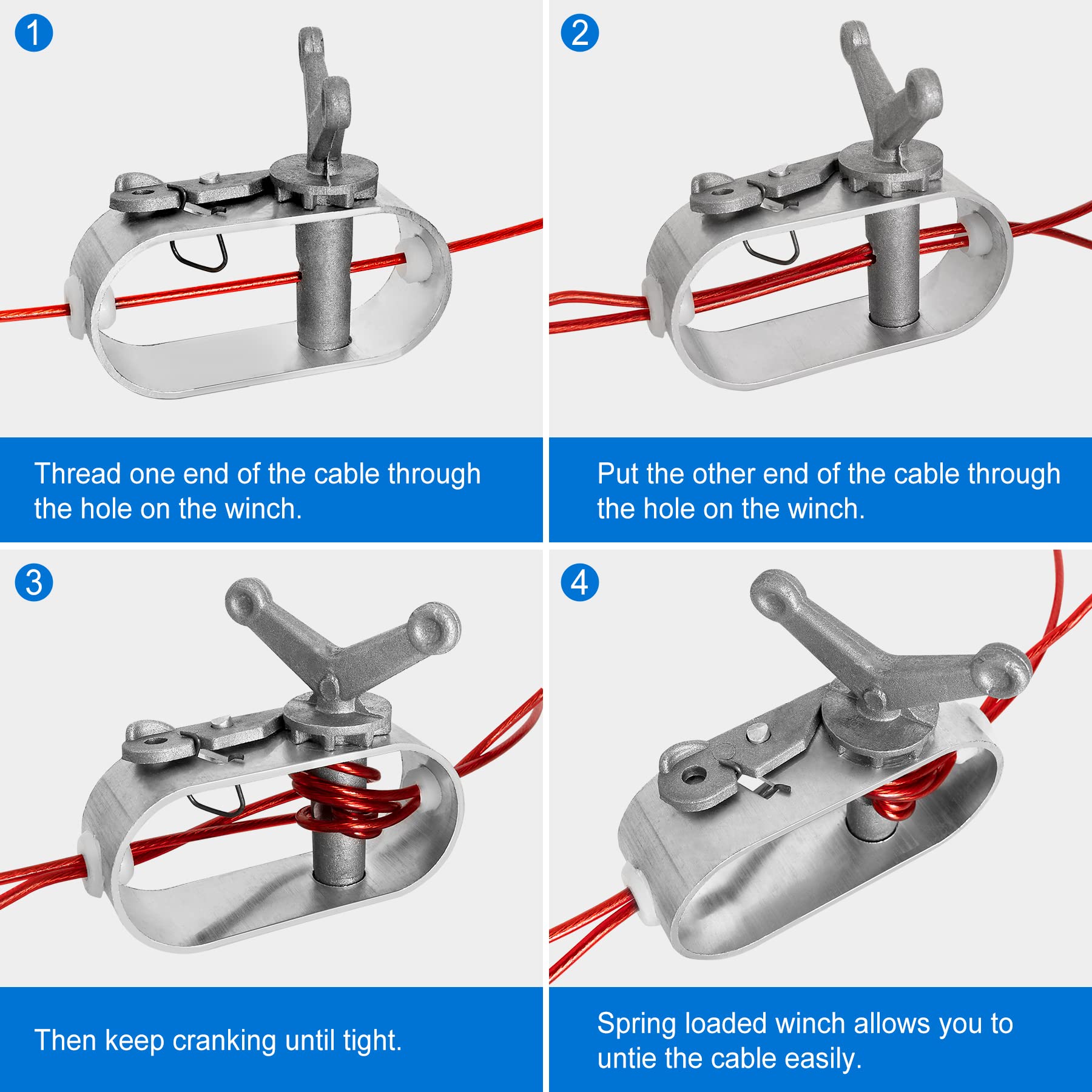 1

Thread one end of the cable through the hole on the winch.

2

Put the other end of the cable through the hole on the winch.

3

Then keep cranking until tight.

4

Spring loaded winch allows you to untie the cable easily.