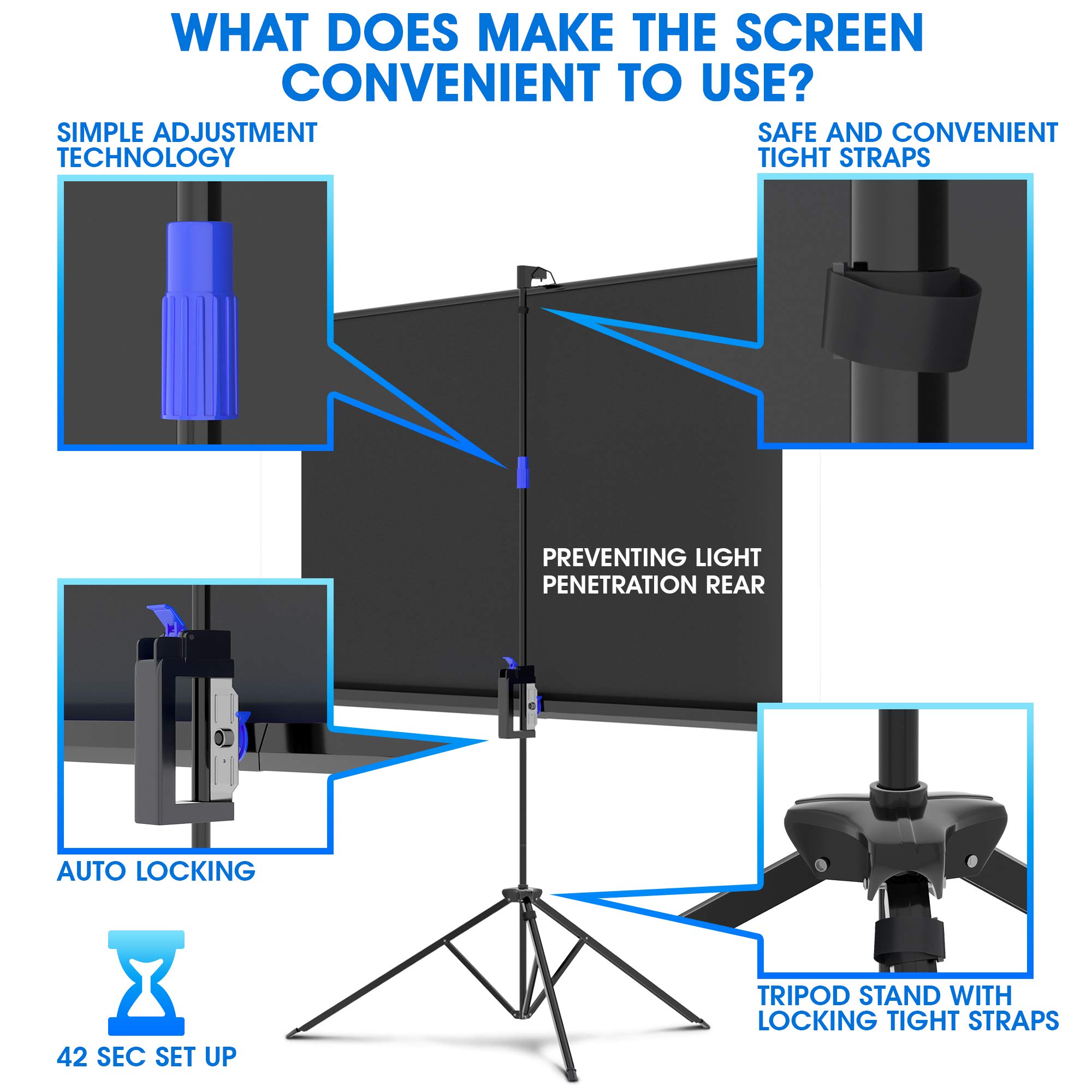 WHAT DOES MAKE THE SCREEN CONVENIENT TO USE?

SIMPLE ADJUSTMENT TECHNOLOGY

SAFE AND CONVENIENT TIGHT STRAPS

PREVENTING LIGHT PENETRATION REAR

AUTO LOCKING

TRIPOD STAND WITH LOCKING TIGHT STRAPS

42 SEC SET UP