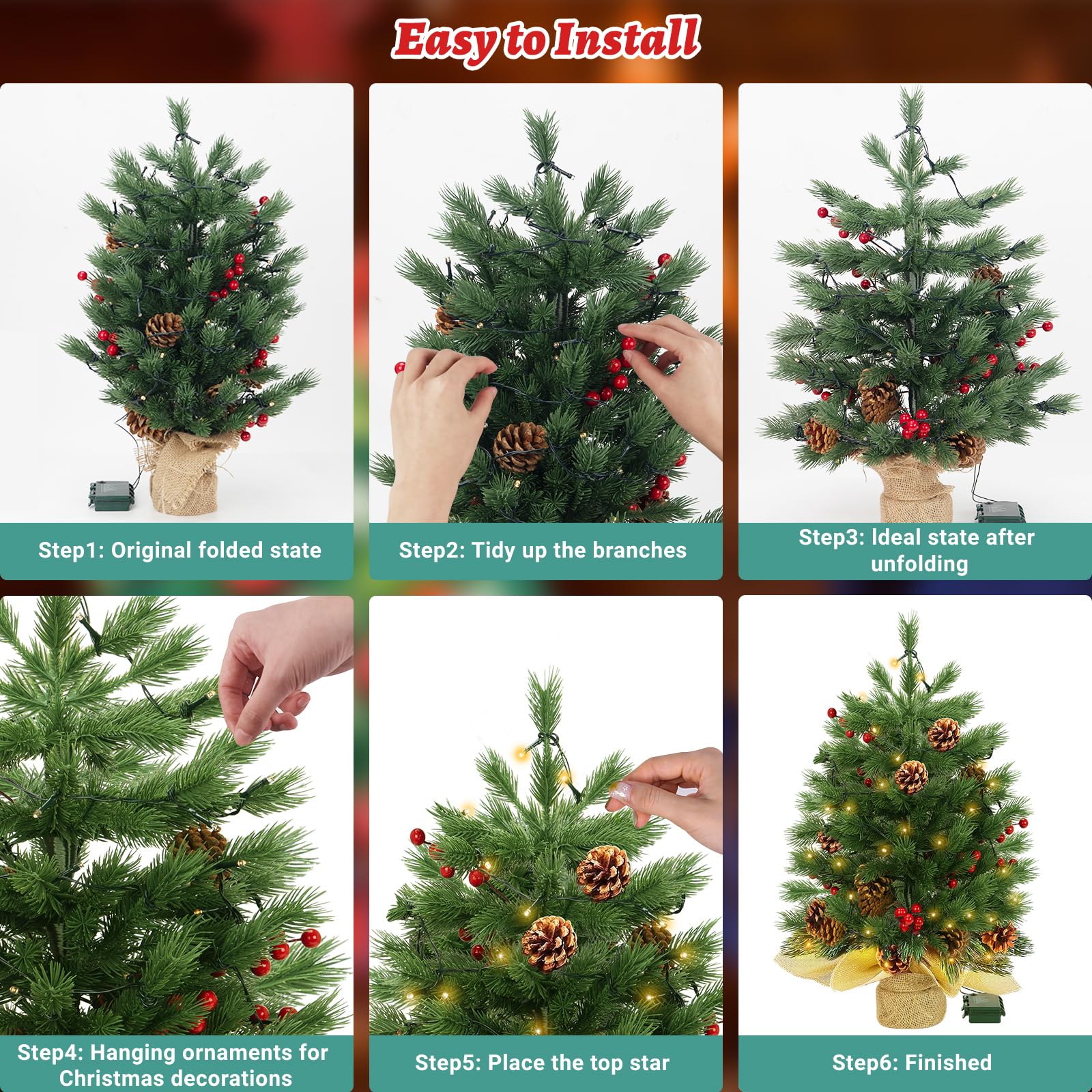 Easy to Install

Step1: Original folded state

Step2: Tidy up the branches

Step3: Ideal state after unfolding

Step4: Hanging ornaments for Christmas decorations

Step5: Place the top star

Step6: Finished