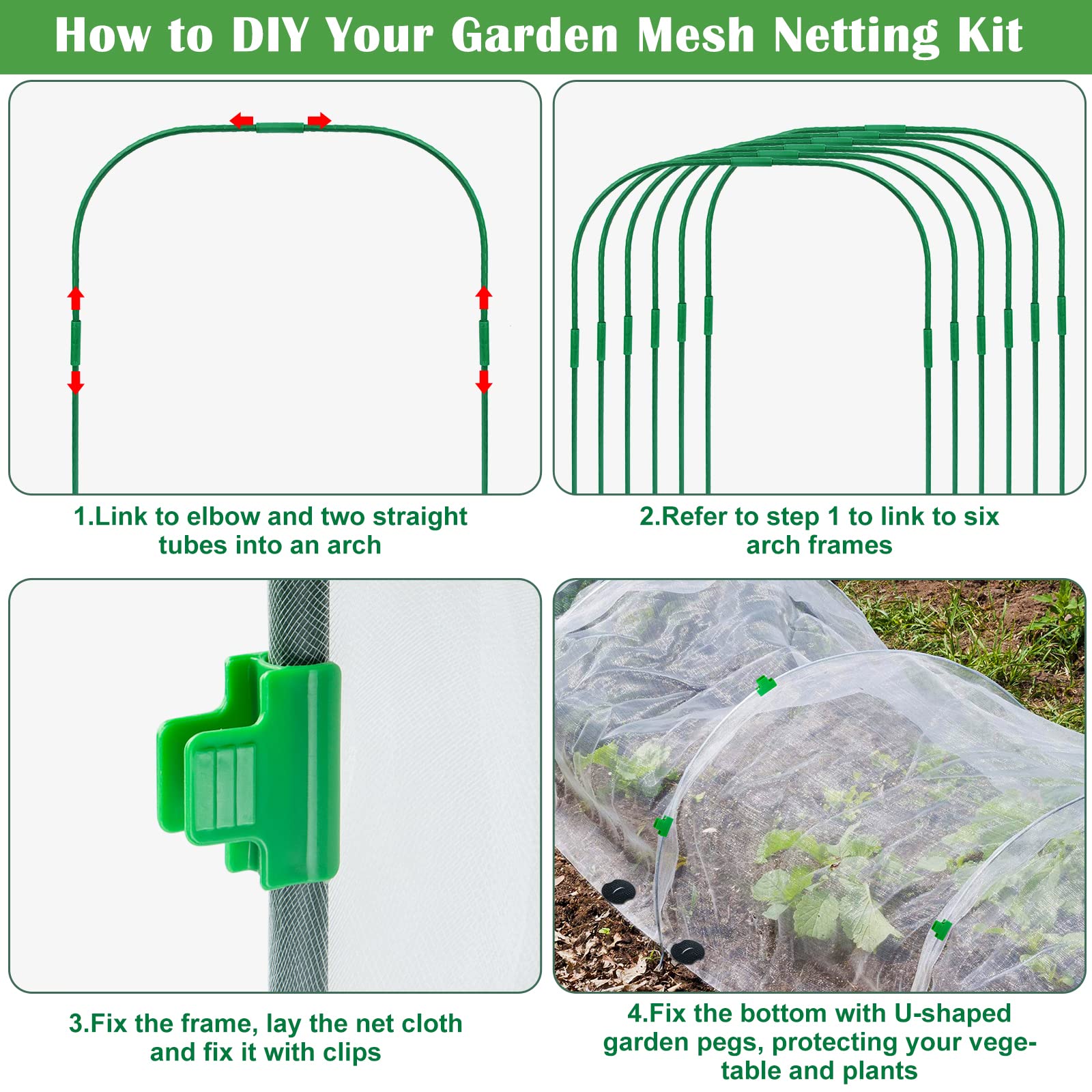 How to DIY Your Garden Mesh Netting Kit

1.Link to elbow and two straight tubes into an arch

2.Refer to step 1 to link to six arch frames

3.Fix the frame, lay the net cloth and fix it with clips

4.Fix the bottom with U-shaped garden pegs, protecting your vegetable and plants