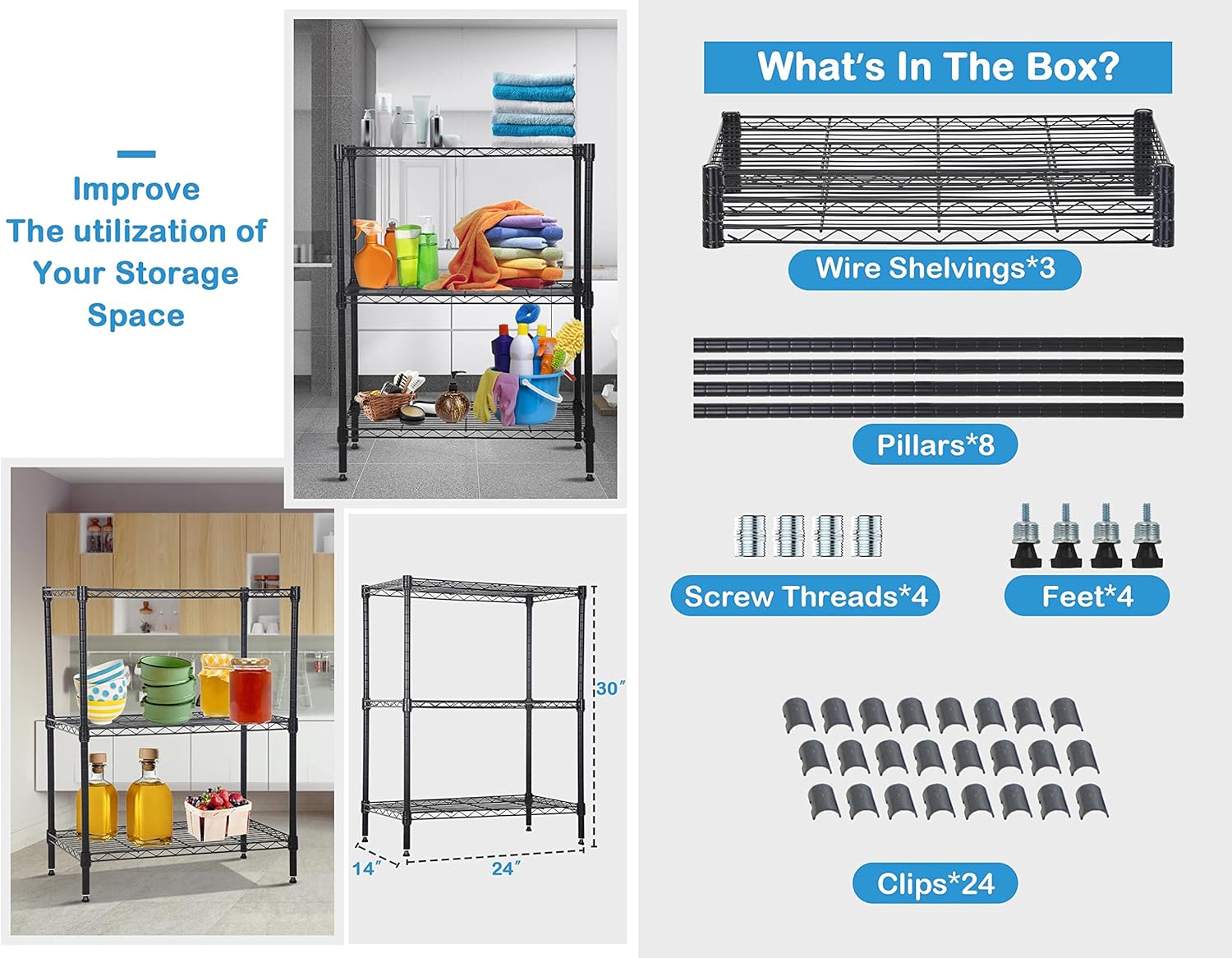 Improve
The utilization of
Your Storage
Space

30″

14″

24″

What's In The Box?

Wire Shelvings*3

Pillars*8

Screw Threads*4

Feet*4

Clips*24