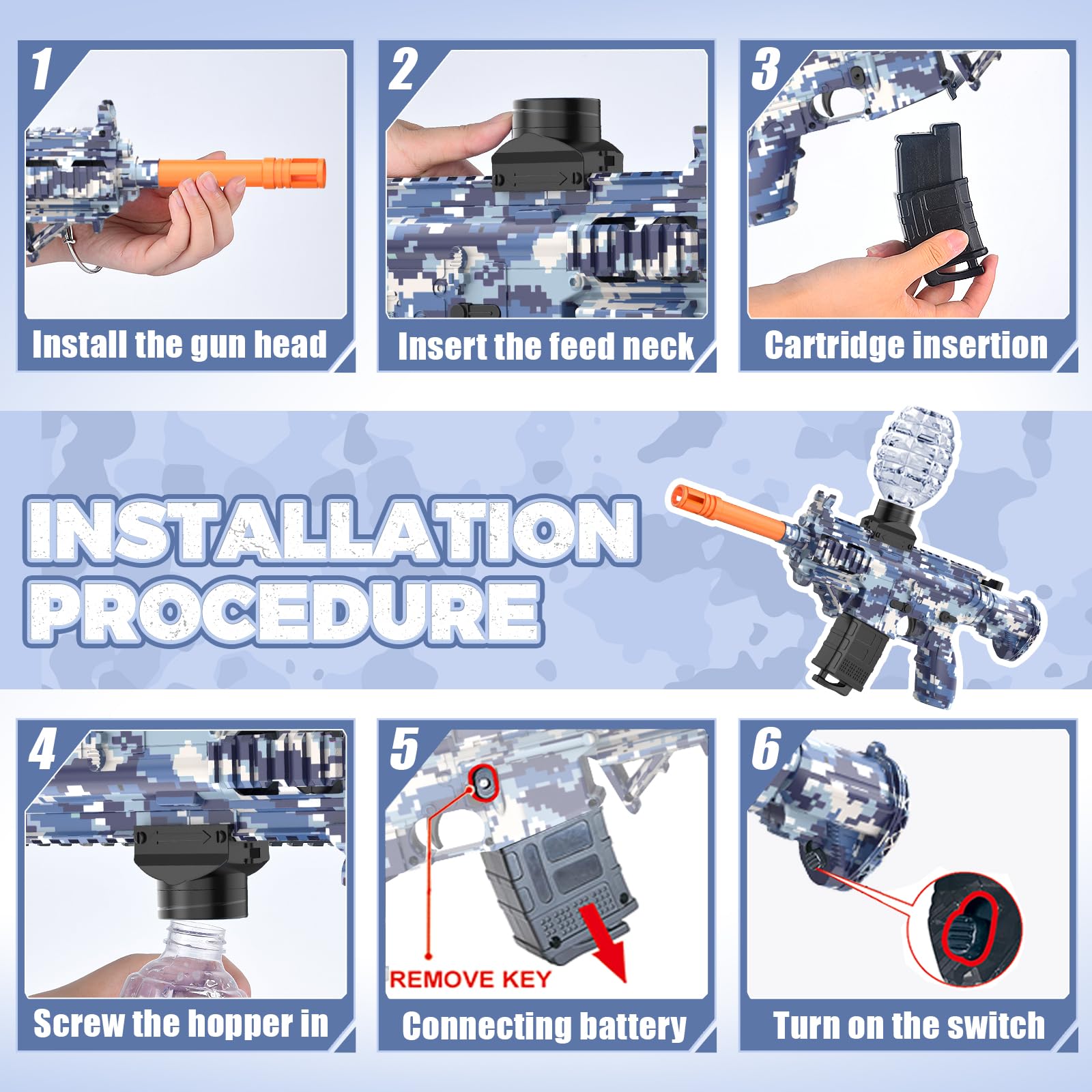 1
Install the gun head

2
Insert the feed neck

3
Cartridge insertion

INSTALLATION PROCEDURE

4
Screw the hopper in

5
REMOVE KEY
Connecting battery

6
Turn on the switch