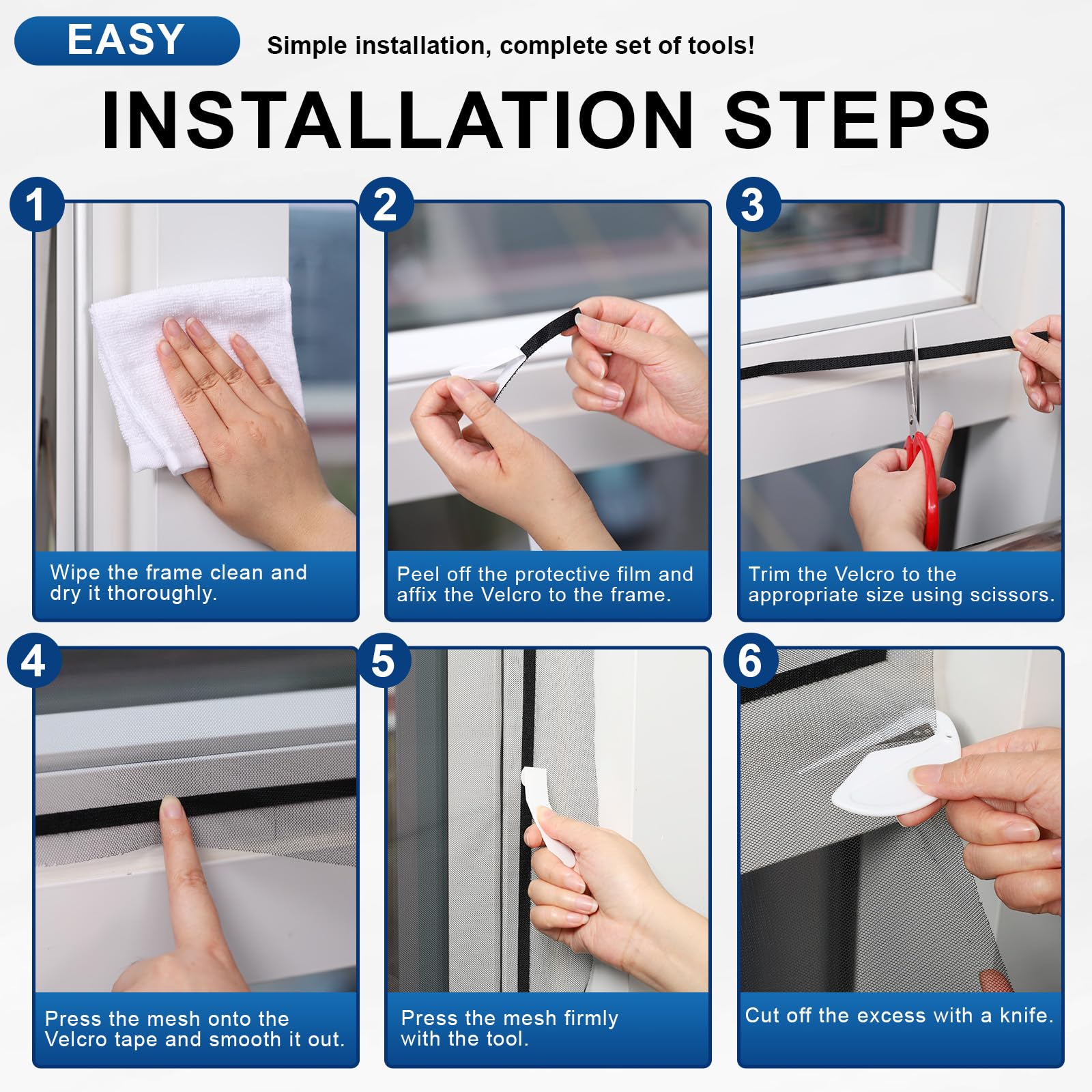 EASY

Simple installation, complete set of tools!

INSTALLATION STEPS

1

Wipe the frame clean and dry it thoroughly.

2

Peel off the protective film and affix the Velcro to the frame.

3

Trim the Velcro to the appropriate size using scissors.

4

Press the mesh onto the Velcro tape and smooth it out.

5

Press the mesh firmly with the tool.

6

Cut off the excess with a knife.